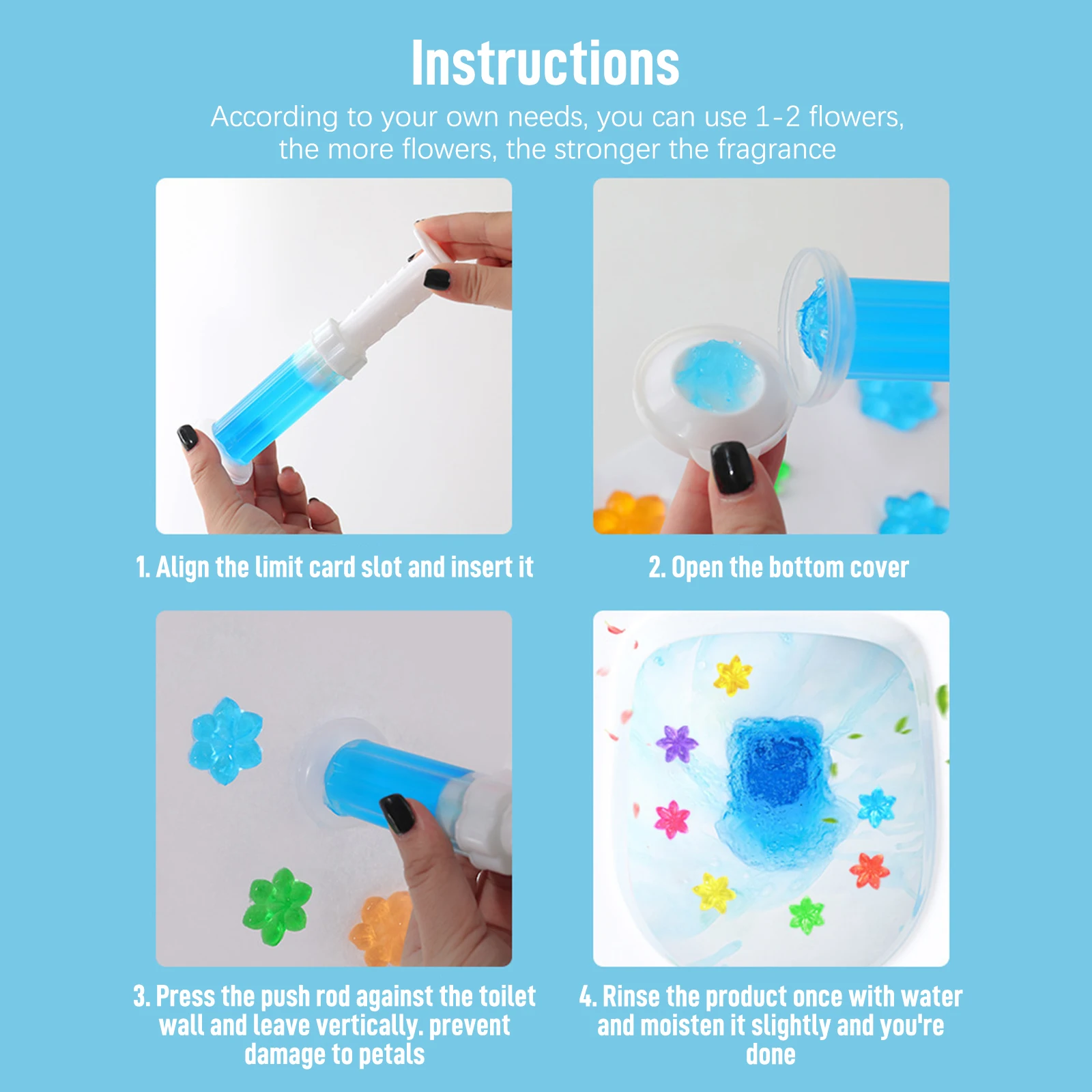 Instructions

According to your own needs, you can use 1-2 flowers, the more flowers, the stronger the fragrance

1. Align the limit card slot and insert it

2. Open the bottom cover

3. Press the push rod against the toilet wall and leave vertically. prevent damage to petals

4. Rinse the product once with water and moisten it slightly and you're done