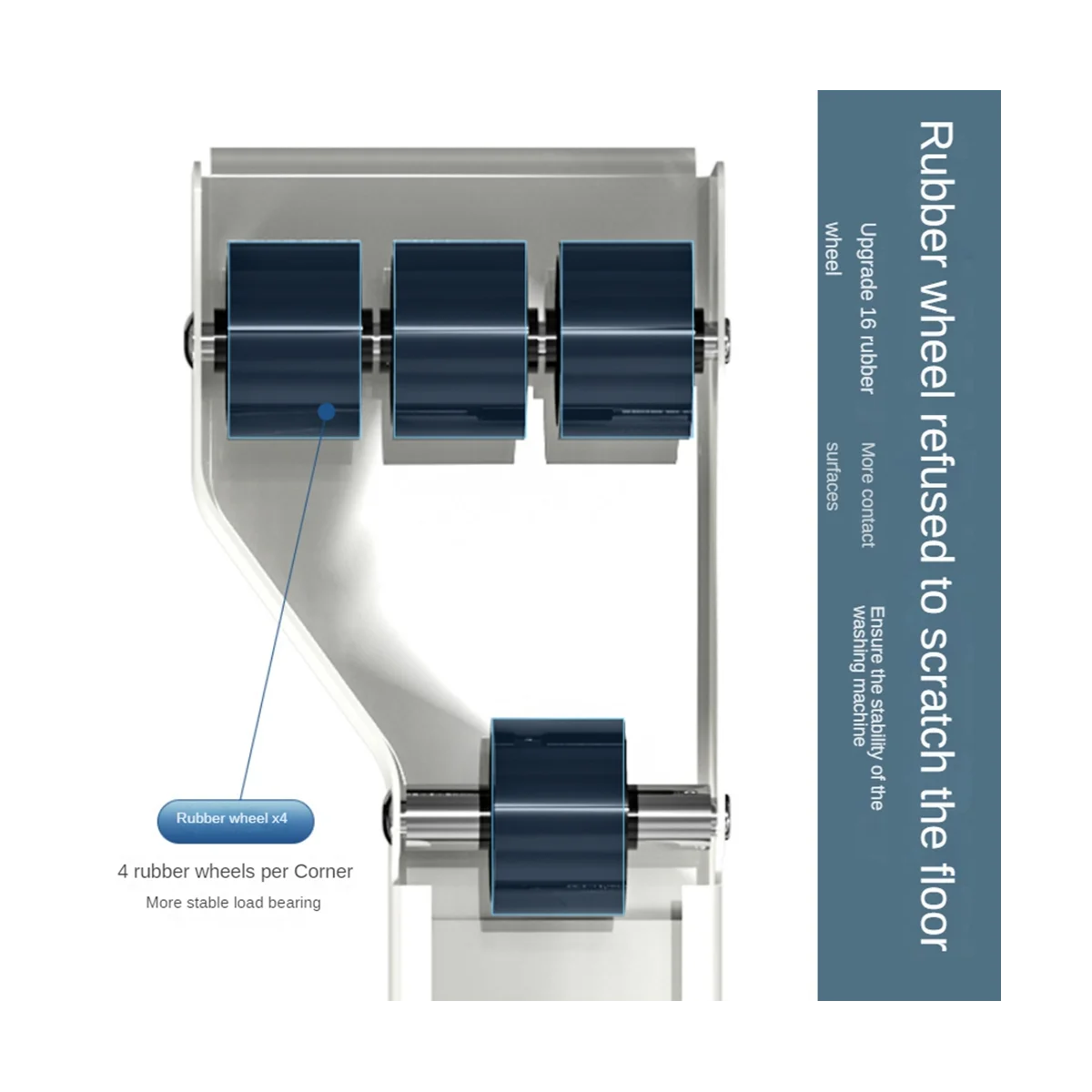 Rubber wheel refused to scratch the floor

Upgrade 16 rubber wheel

More contact surfaces

Ensure the stability of the washing machine

Rubber wheel x4

4 rubber wheels per Corner

More stable load bearing