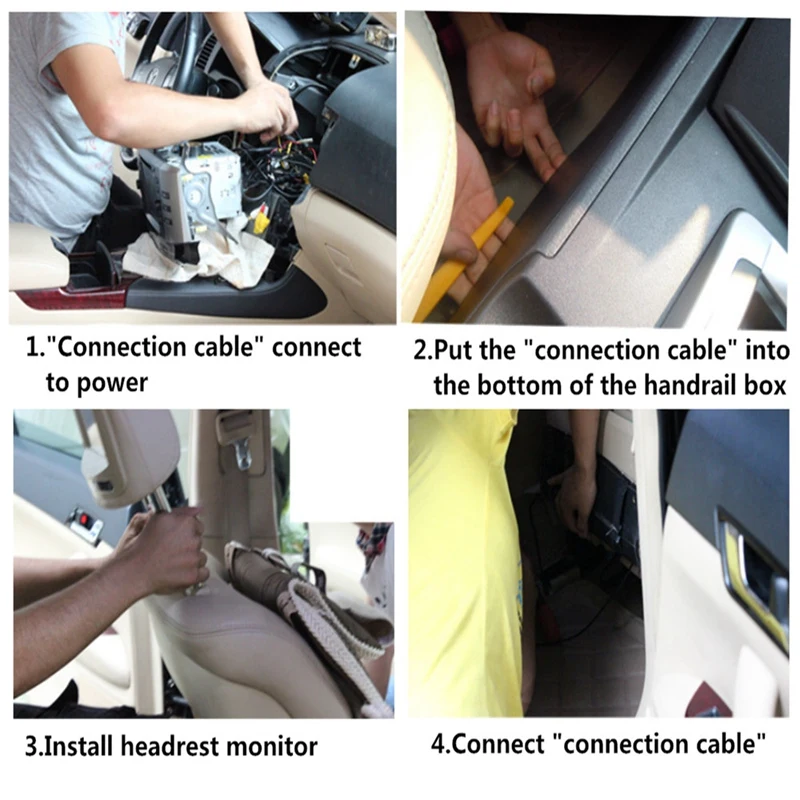 1."Connection cable" connect to power

2.Put the "connection cable" into the bottom of the handrail box

3.Install headrest monitor

4.Connect "connection cable"