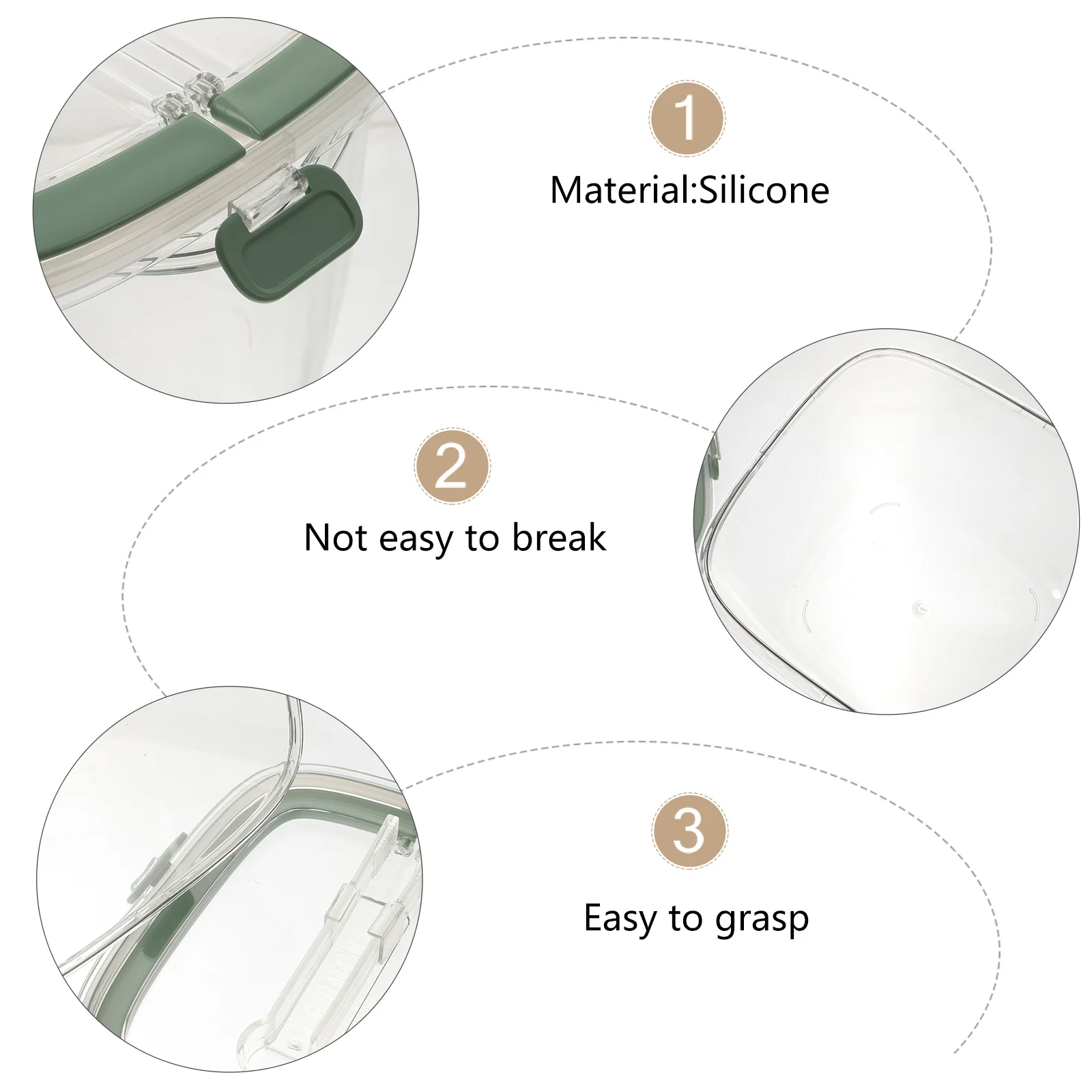 1

Material:Silicone

2

Not easy to break

3

Easy to grasp