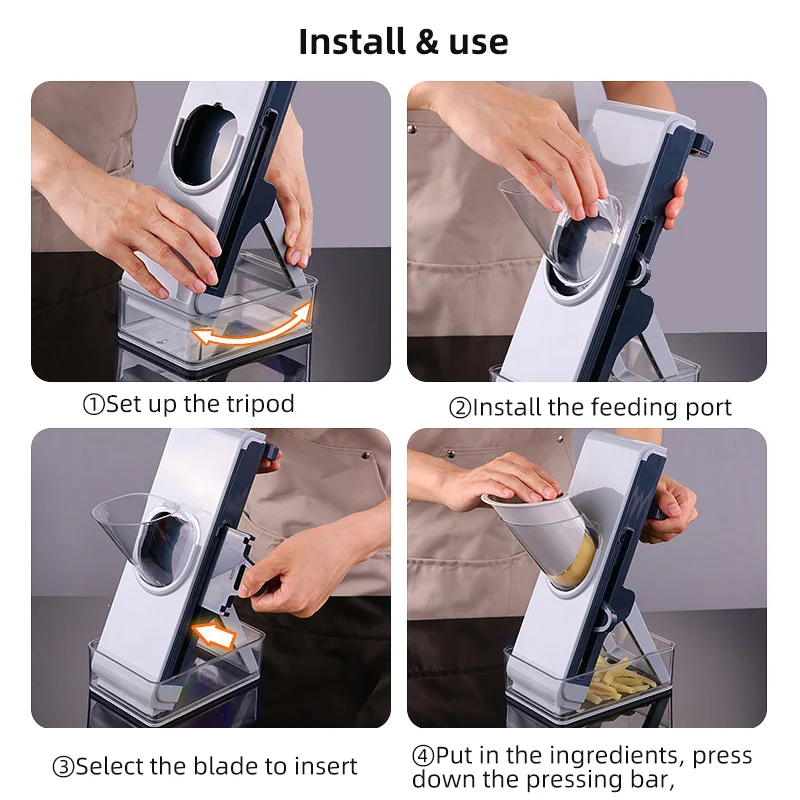 Install & use

①Set up the tripod

②Install the feeding port

③Select the blade to insert

④Put in the ingredients, press down the pressing bar,