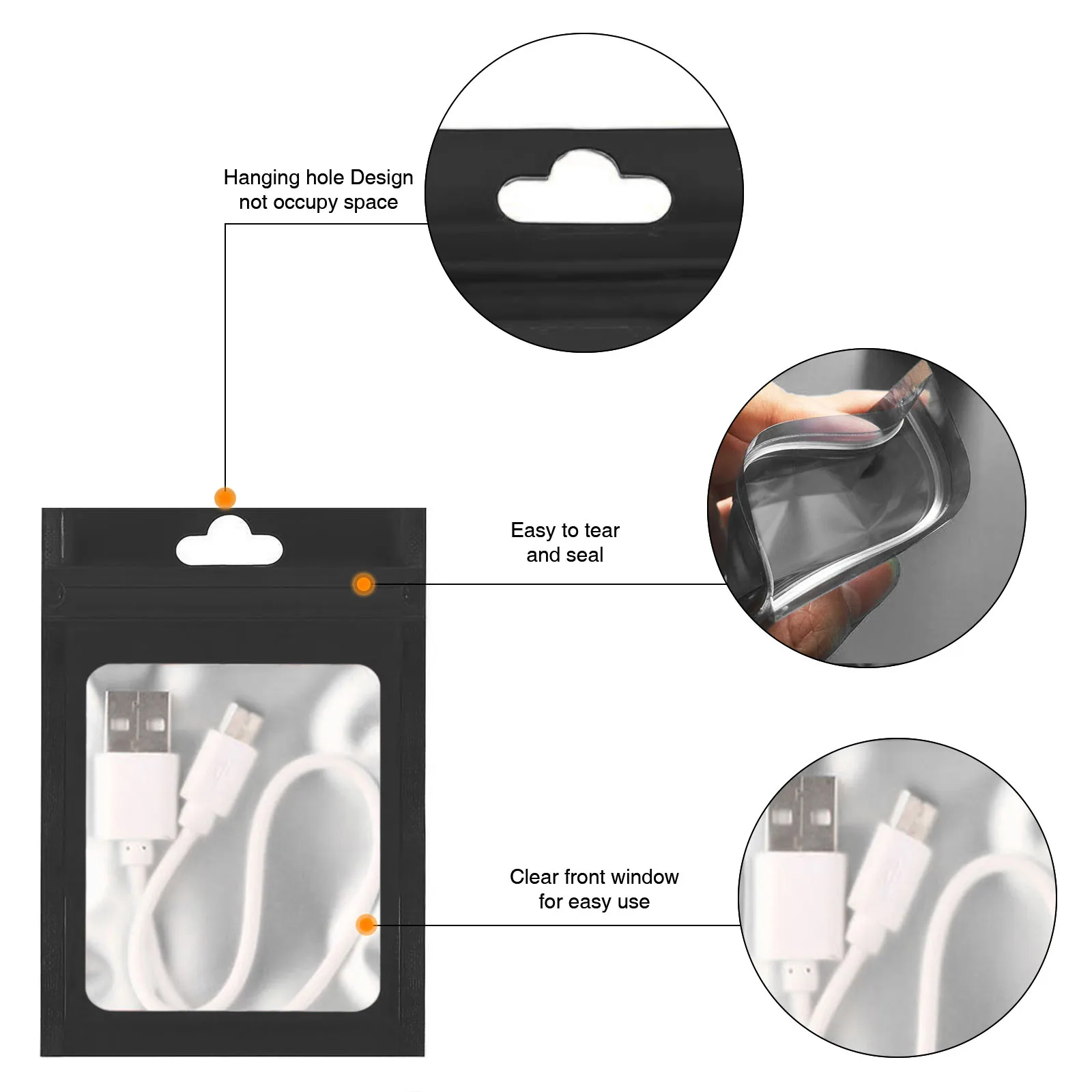 Hanging hole Design
not occupy space

Easy to tear
and seal

Clear front window
for easy use