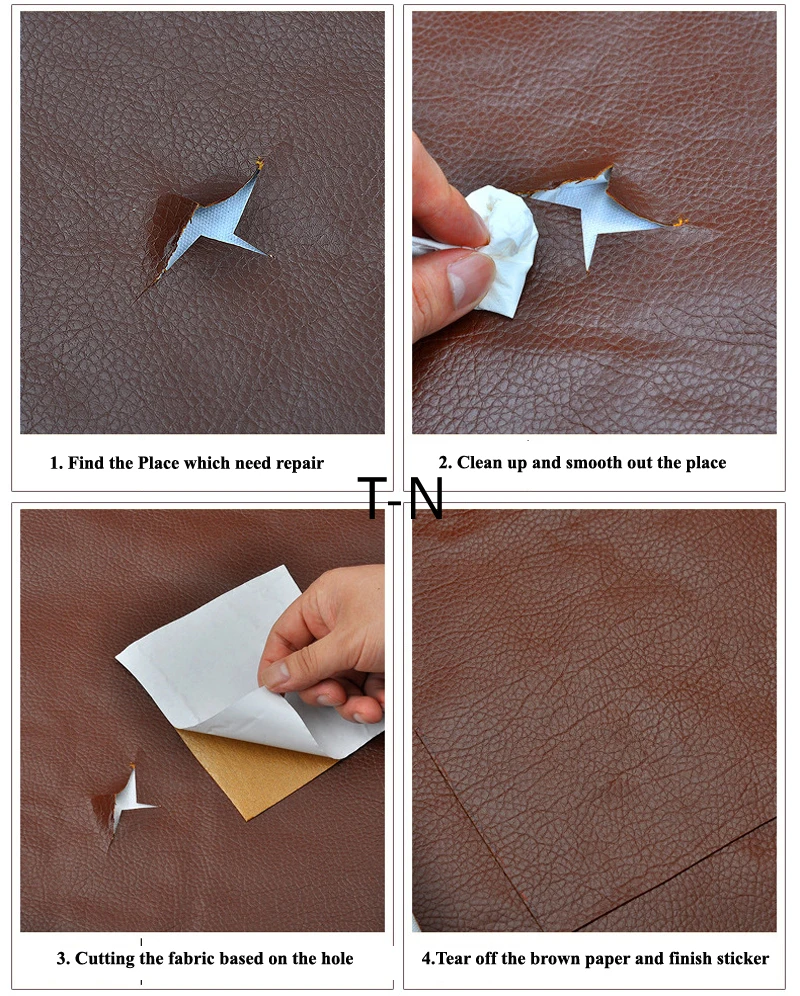 1. Find the Place which need repair

2. Clean up and smooth out the place

T-N

3. Cutting the fabric based on the hole

4.Tear off the brown paper and finish sticker