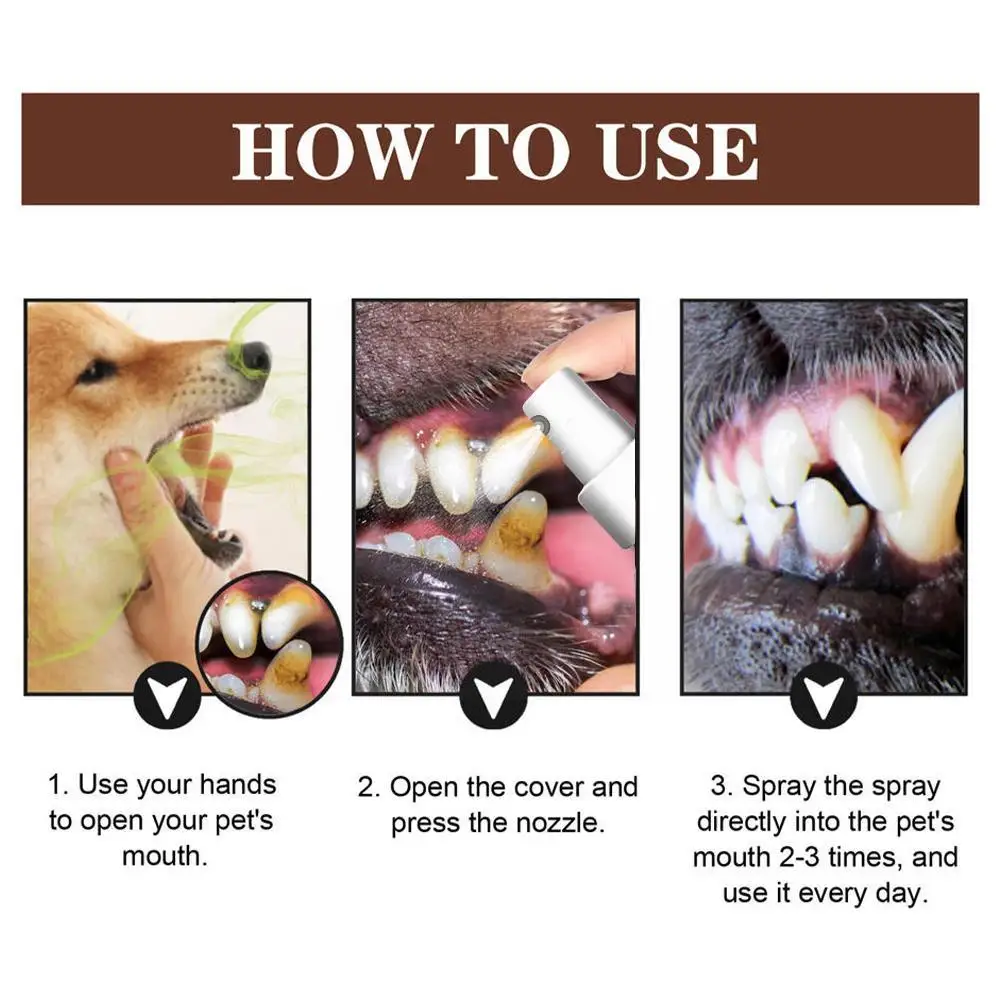 HOW TO USE

1. Use your hands to open your pet's mouth.

2. Open the cover and press the nozzle.

3. Spray the spray directly into the pet's mouth 2-3 times, and use it every day.