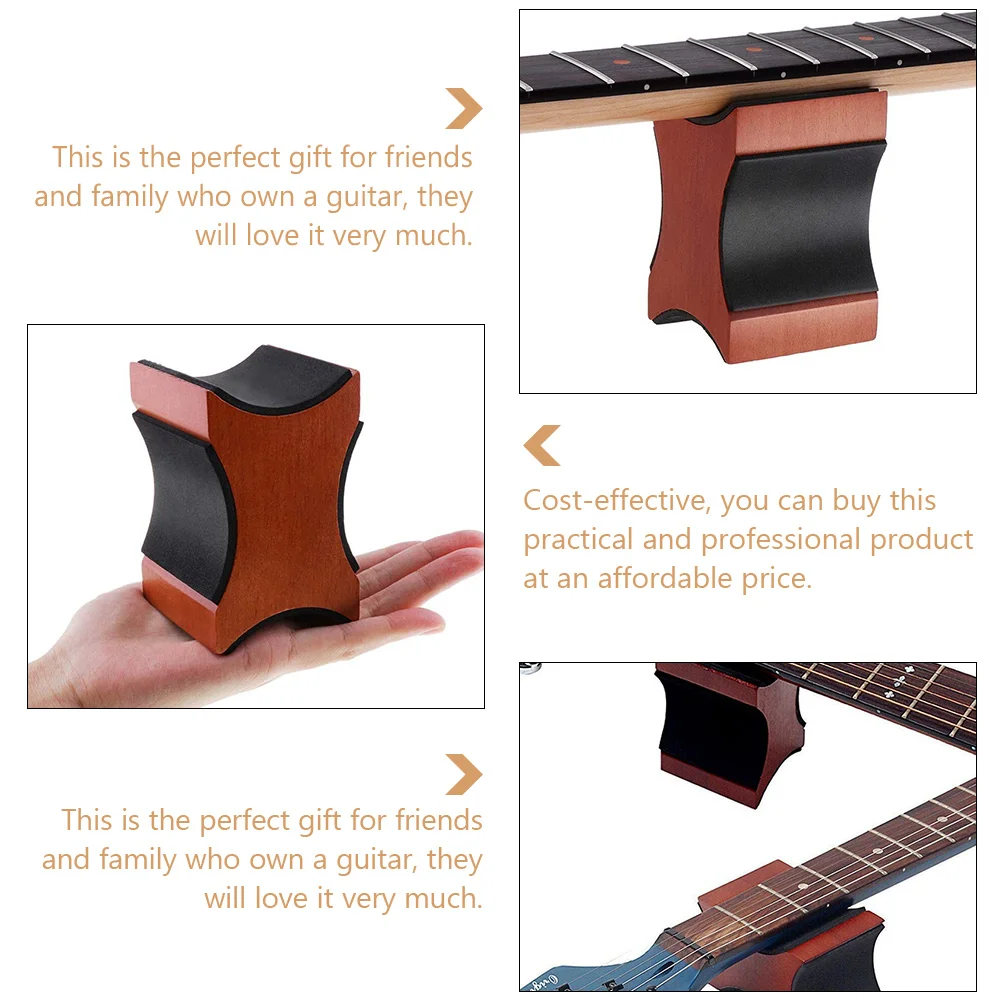 This is the perfect gift for friends and family who own a guitar, they will love it very much.

Cost-effective, you can buy this practical and professional product at an affordable price.

This is the perfect gift for friends and family who own a guitar, they will love it very much.