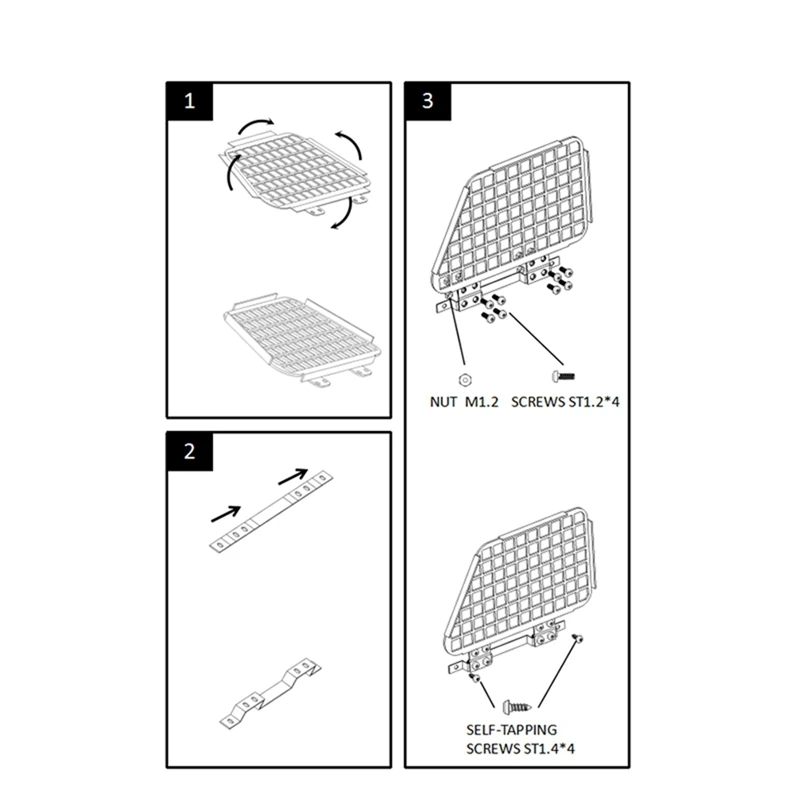 1

2

3

NUT M1.2 SCREWS ST1.2*4

SELF-TAPPING SCREWS ST1.4*4