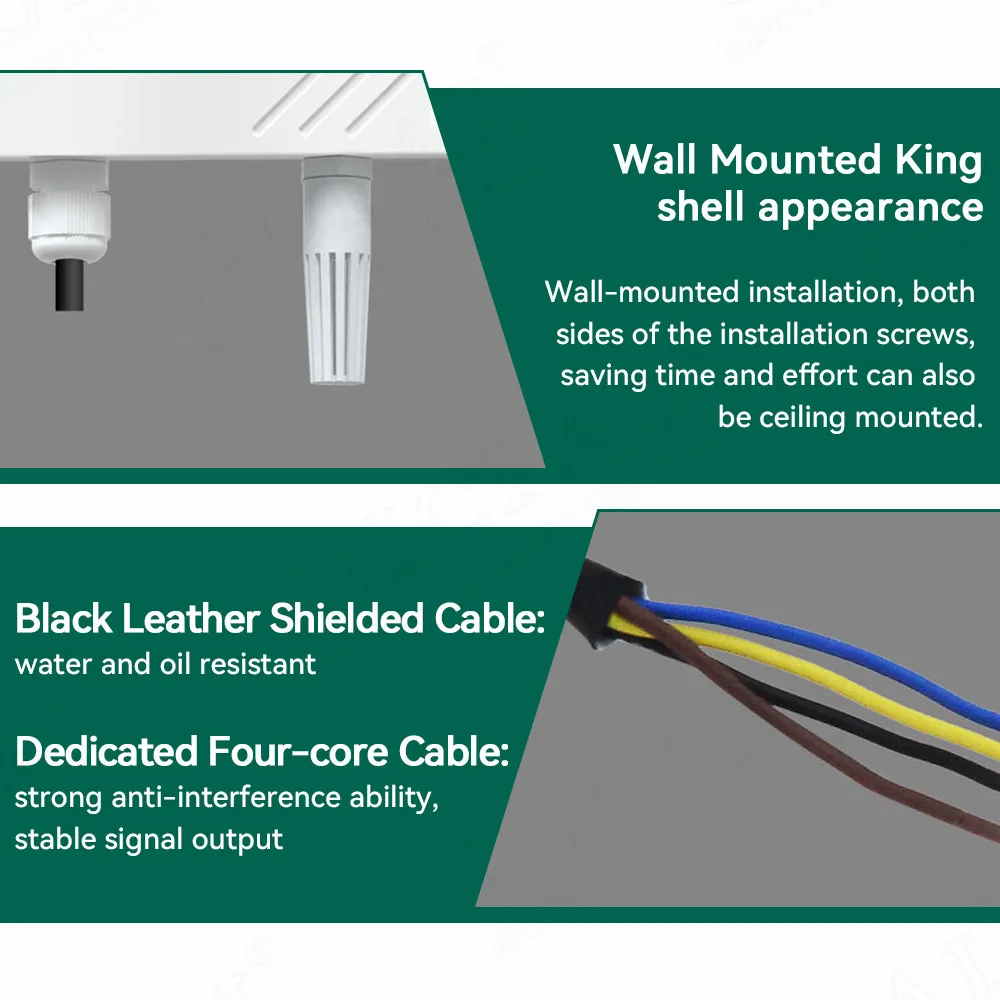 Wall Mounted King shell appearance

Wall-mounted installation, both sides of the installation screws, saving time and effort can also be ceiling mounted.

Black Leather Shielded Cable:
water and oil resistant

Dedicated Four-core Cable:
strong anti-interference ability, stable signal output