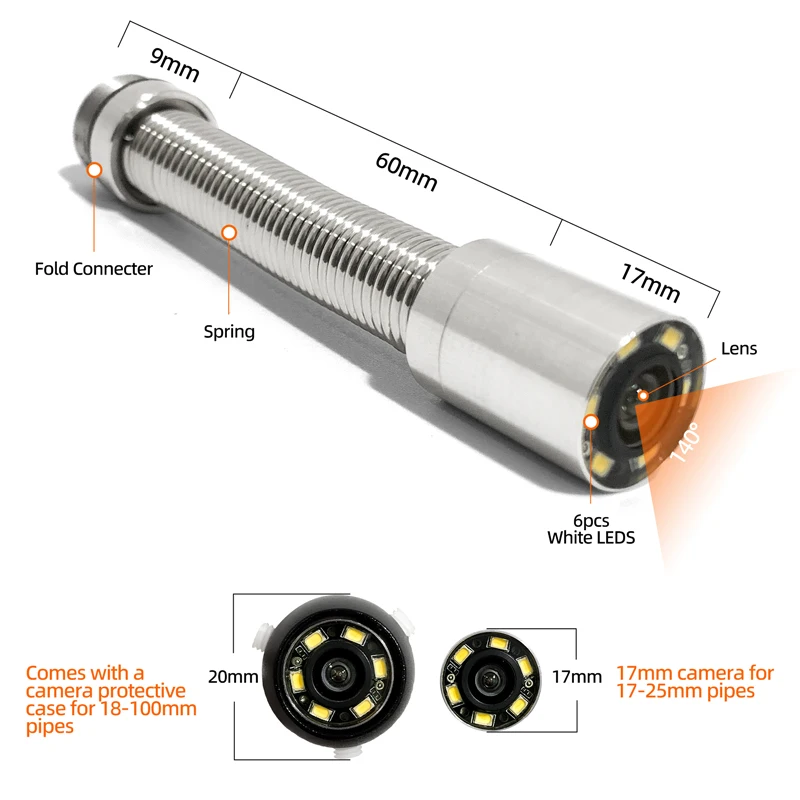 9mm

60mm

17mm

Fold Connecter

Spring

Lens

140°

6pcs
White LEDS

Comes with a camera protective case for 18-100mm pipes

20mm

17mm

17mm camera for 17-25mm pipes