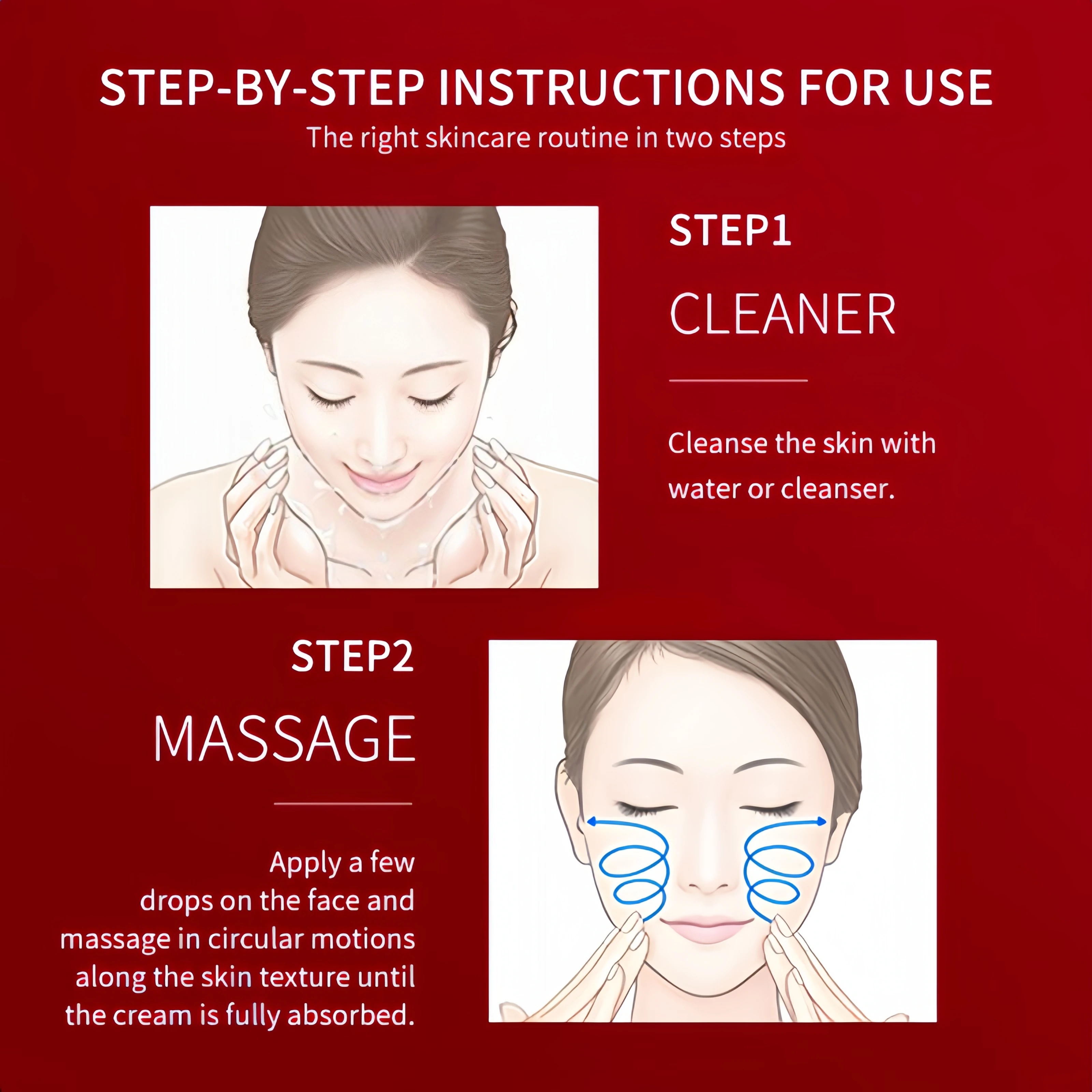 STEP-BY-STEP INSTRUCTIONS FOR USE
The right skincare routine in two steps

STEP1
CLEANER

Cleanse the skin with water or cleanser.

STEP2
MASSAGE

Apply a few drops on the face and massage in circular motions along the skin texture until the cream is fully absorbed.