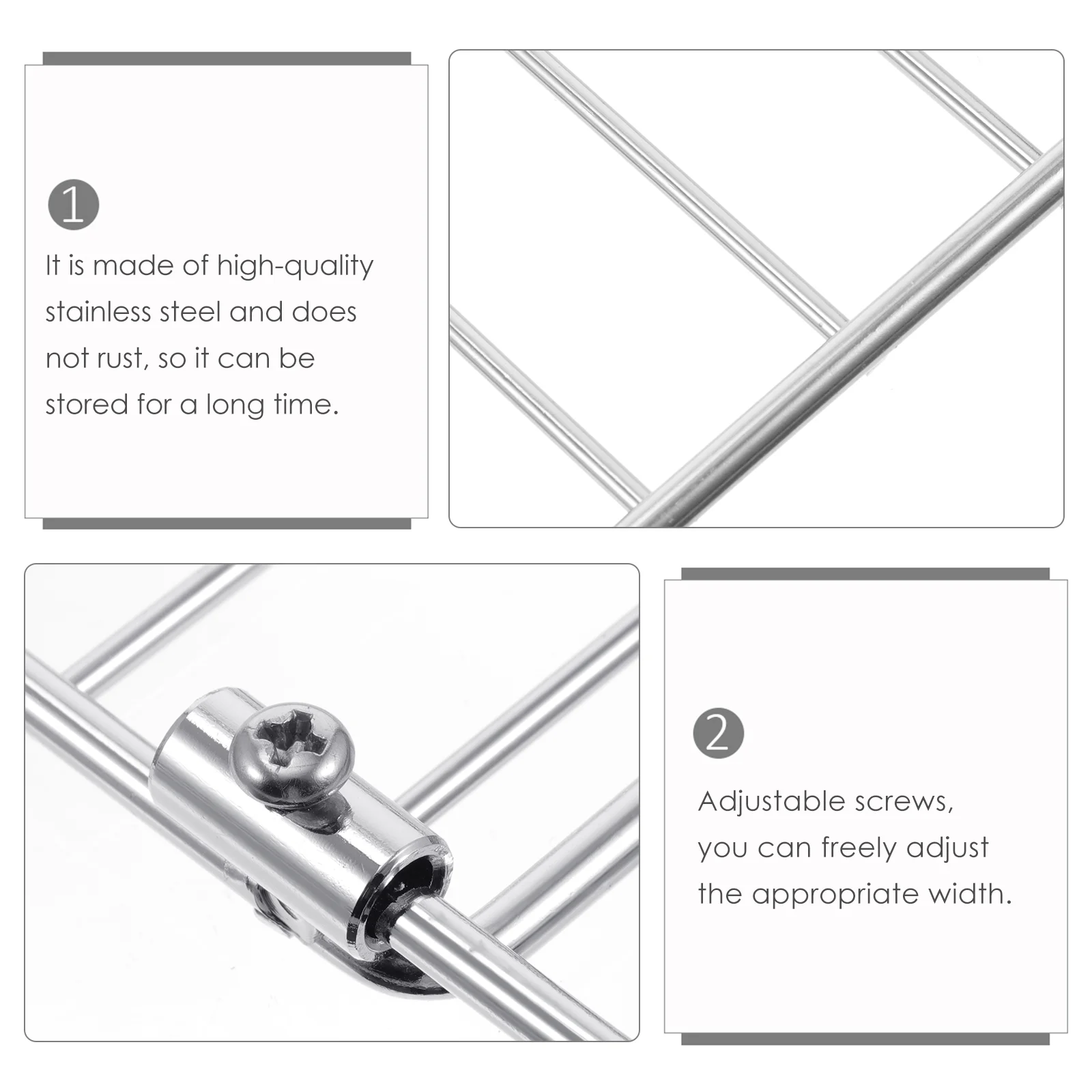 1

It is made of high-quality stainless steel and does not rust, so it can be stored for a long time.

2

Adjustable screws, you can freely adjust the appropriate width.