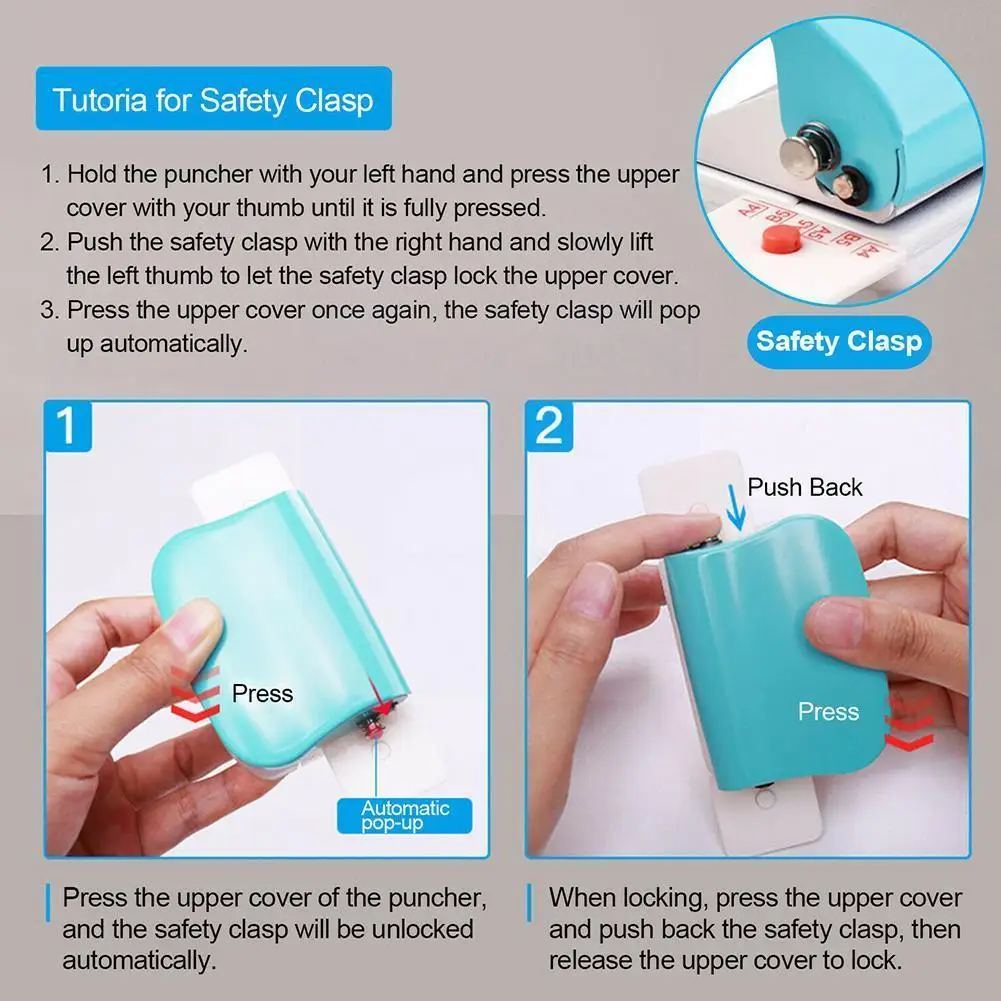 Tutoria for Safety Clasp

1. Hold the puncher with your left hand and press the upper cover with your thumb until it is fully pressed.
2. Push the safety clasp with the right hand and slowly lift the left thumb to let the safety clasp lock the upper cover.
3. Press the upper cover once again, the safety clasp will pop up automatically.

A4 B5 A5 A5 B5 A4

Safety Clasp

1

Press

Automatic pop-up

2

Push Back

Press

Press the upper cover of the puncher, and the safety clasp will be unlocked automatically.

When locking, press the upper cover and push back the safety clasp, then release the upper cover to lock.