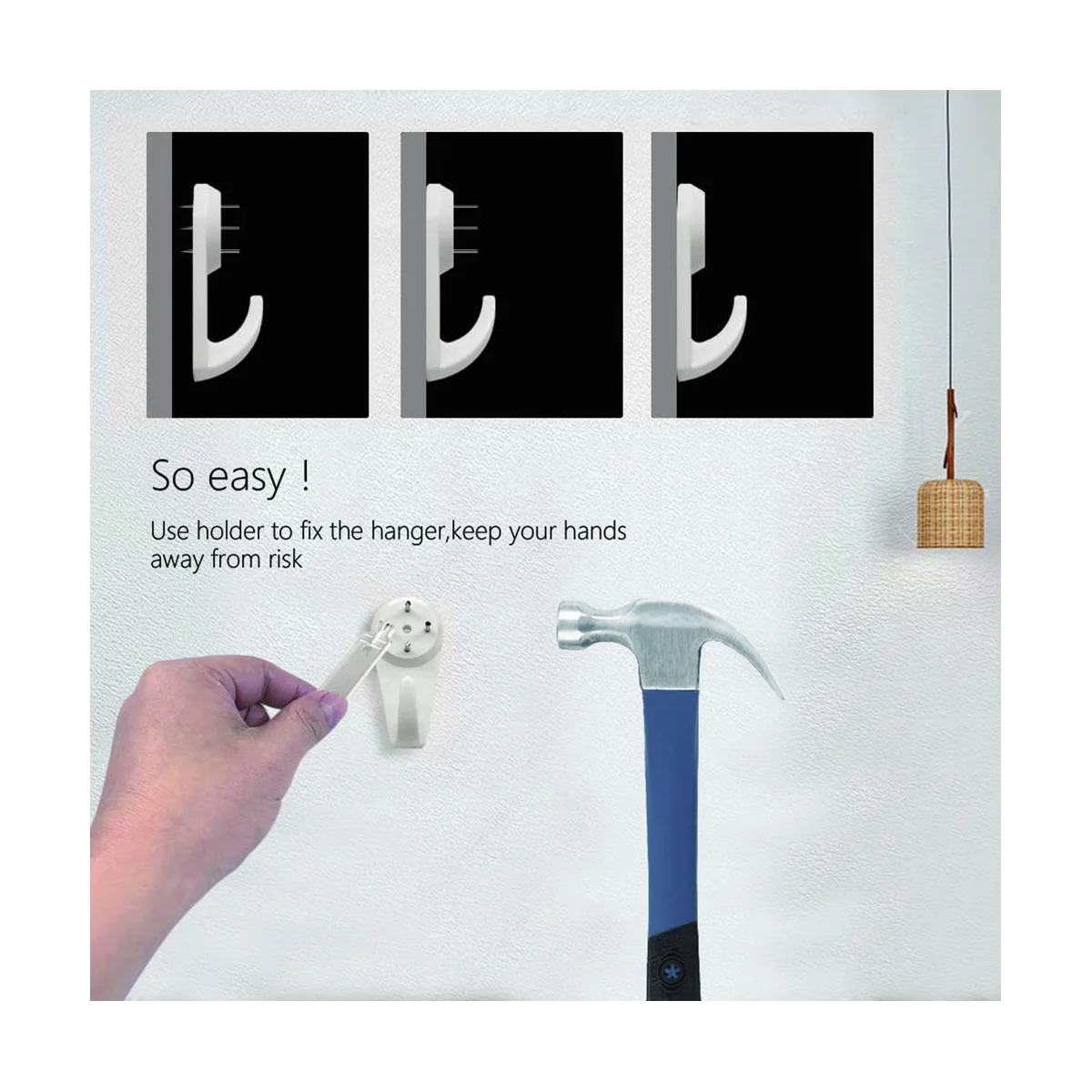 So easy !

Use holder to fix the hanger,keep your hands away from risk