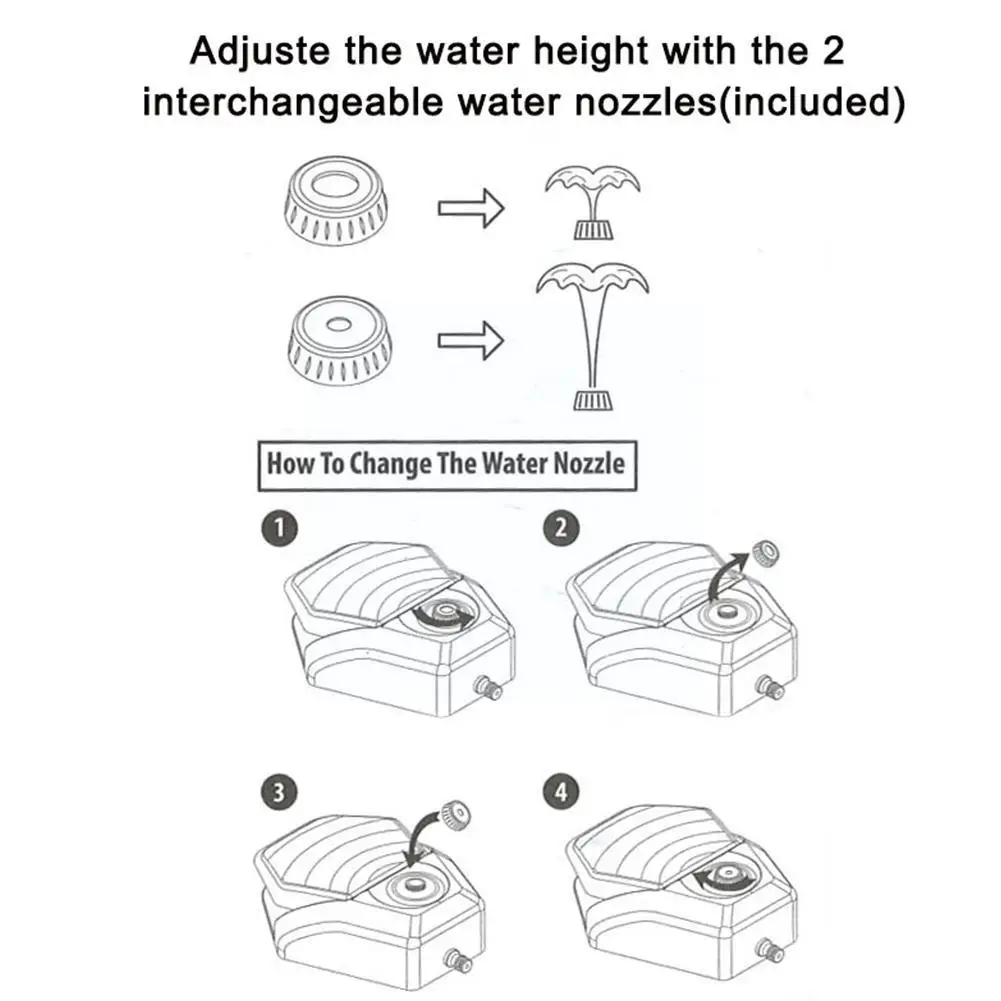 Adjuste the water height with the 2 interchangeable water nozzles(included)

How To Change The Water Nozzle

1

2

3

4