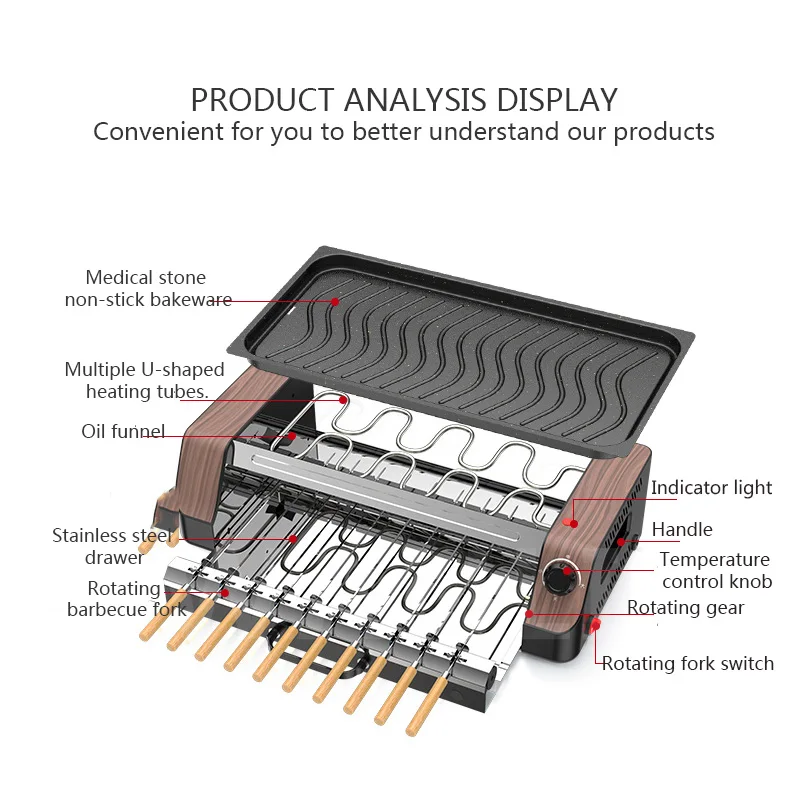 PRODUCT ANALYSIS DISPLAY
Convenient for you to better understand our products

Medical stone non-stick bakeware

Multiple U-shaped heating tubes.

Oil funnel

Stainless steel drawer

Rotating barbecue fork

Indicator light

Handle

Temperature control knob

Rotating gear

Rotating fork switch