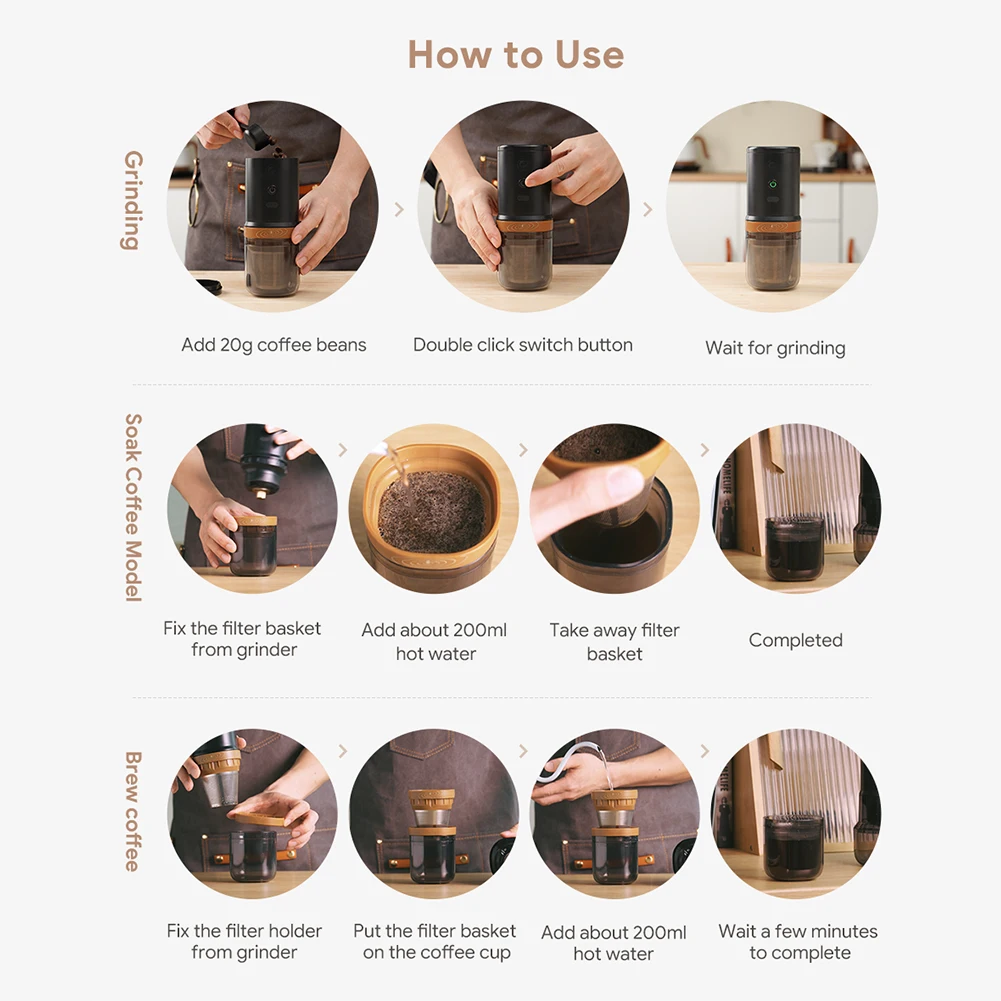 How to Use

Grinding

Add 20g coffee beans

Double click switch button

Wait for grinding

Soak Coffee Model

Fix the filter basket from grinder

Add about 200ml hot water

Take away filter basket

Completed

Brew coffee

Fix the filter holder from grinder

Put the filter basket on the coffee cup

Add about 200ml hot water

Wait a few minutes to complete