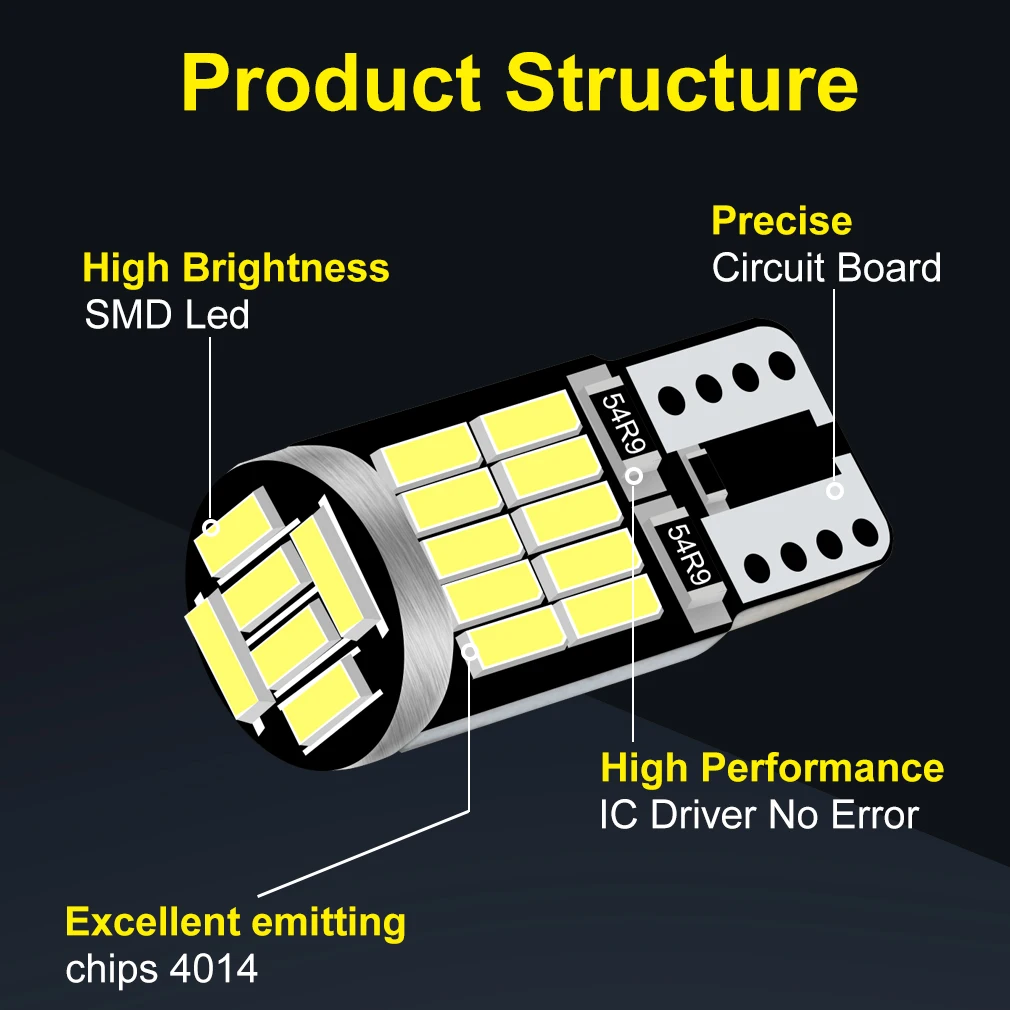 Product Structure

High Brightness
SMD Led

Precise
Circuit Board

54R9

54R9

High Performance
IC Driver No Error

Excellent emitting
chips 4014