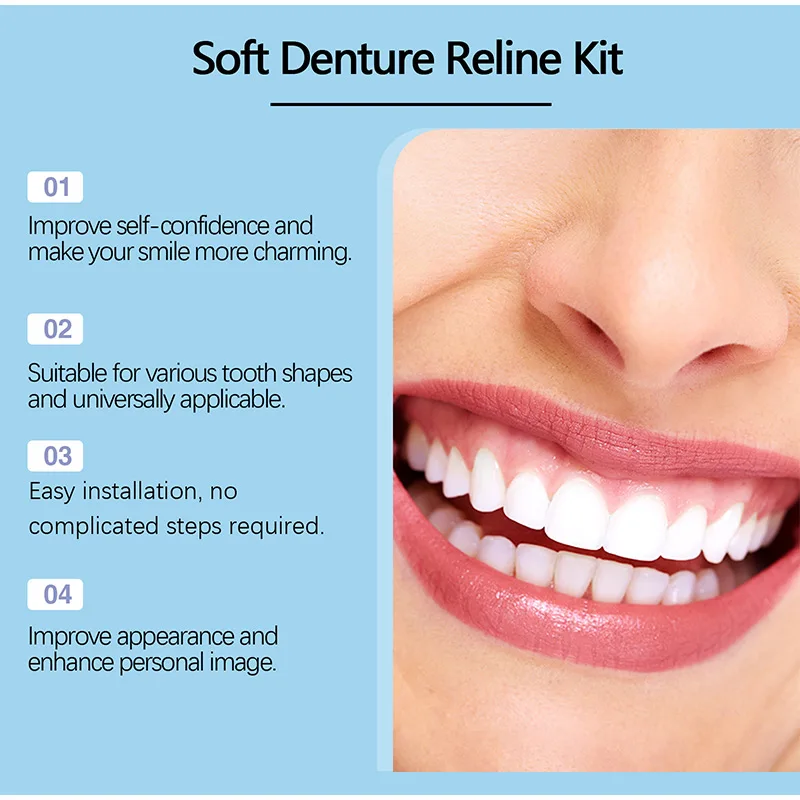 Soft Denture Reline Kit

01

Improve self-confidence and make your smile more charming.

02

Suitable for various tooth shapes and universally applicable.

03

Easy installation, no complicated steps required.

04

Improve appearance and enhance personal image.