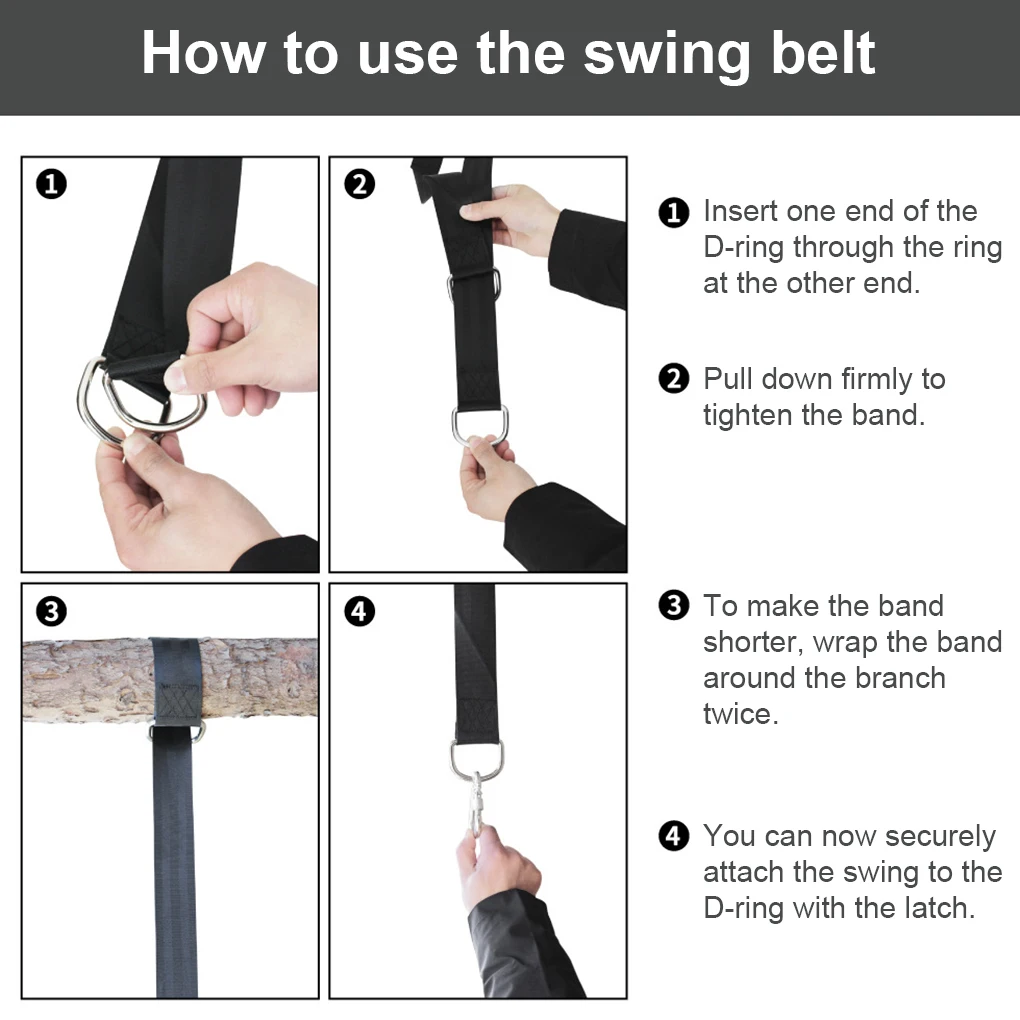 How to use the swing belt

❶

❷

❸

❹

❶ Insert one end of the D-ring through the ring at the other end.

❷ Pull down firmly to tighten the band.

❸ To make the band shorter, wrap the band around the branch twice.

❹ You can now securely attach the swing to the D-ring with the latch.