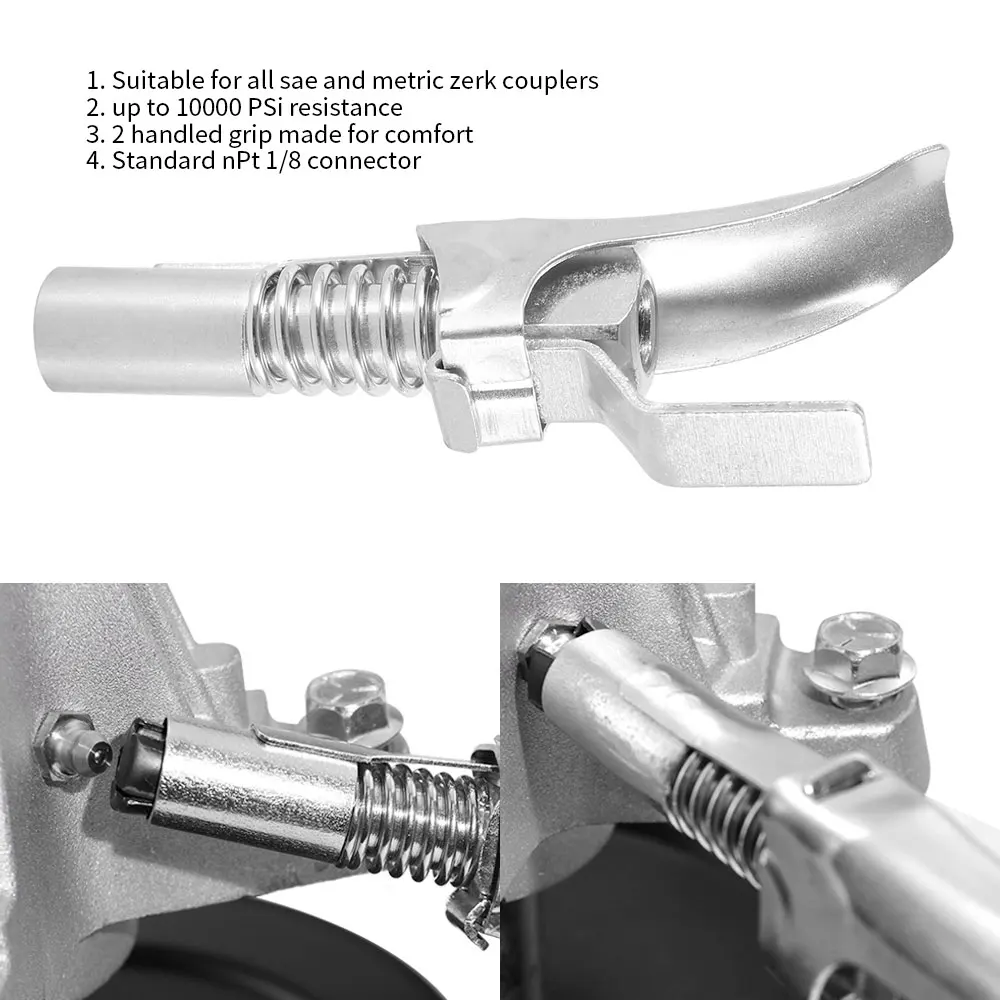 1. Suitable for all sae and metric zerk couplers
2. up to 10000 PSi resistance
3. 2 handled grip made for comfort
4. Standard nPt 1/8 connector