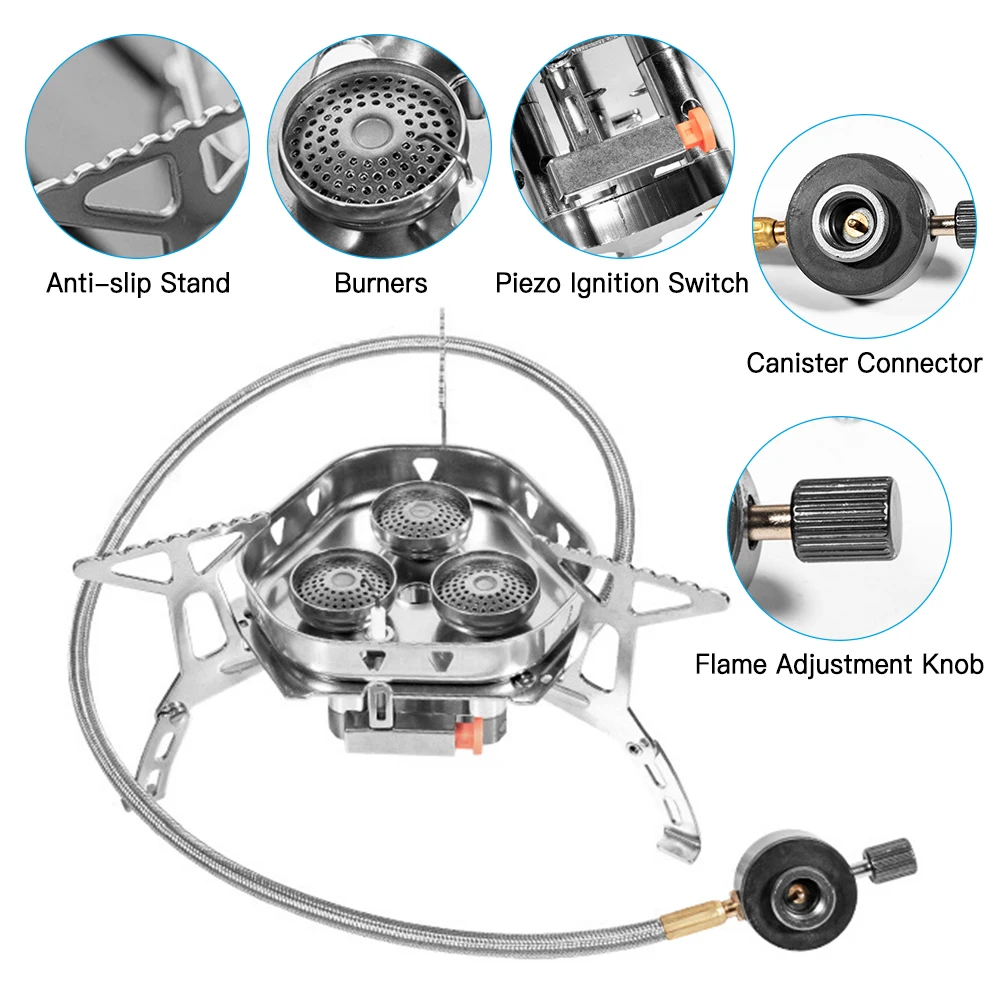 Anti-slip Stand

Burners

Piezo Ignition Switch

Canister Connector

Flame Adjustment Knob