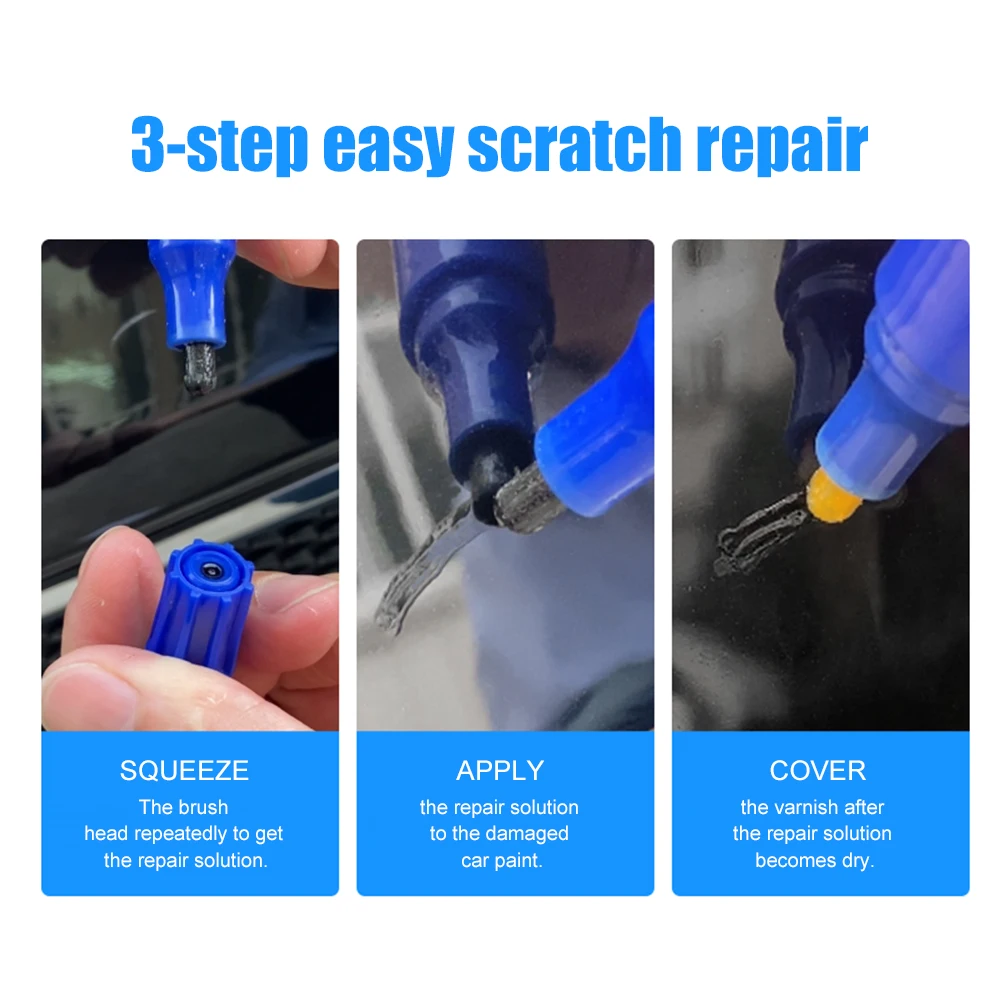 3-step easy scratch repair

SQUEEZE
The brush head repeatedly to get the repair solution.

APPLY
the repair solution to the damaged car paint.

COVER
the varnish after the repair solution becomes dry.