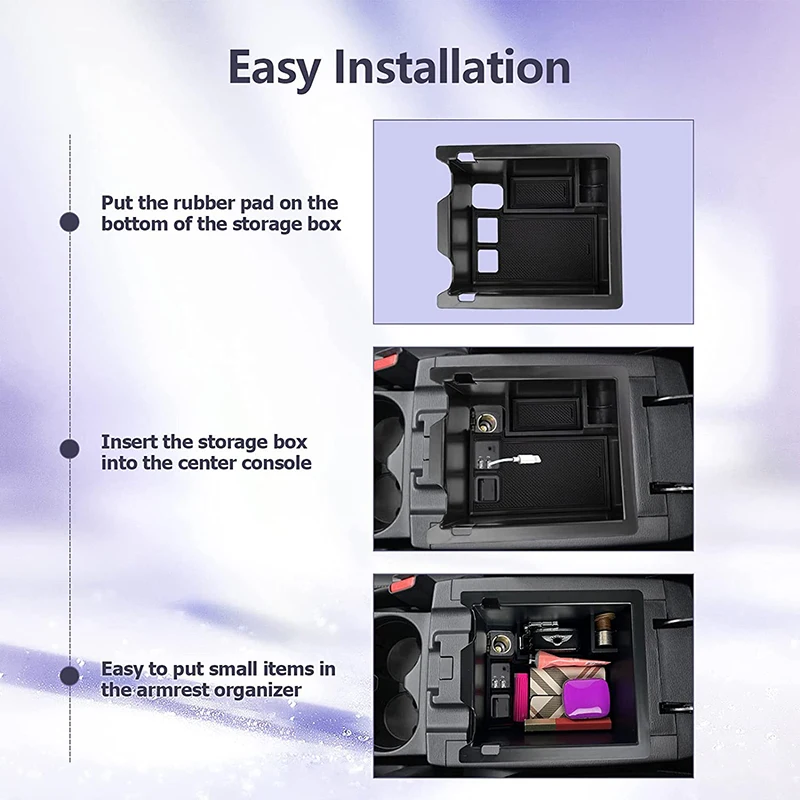 Easy Installation

Put the rubber pad on the bottom of the storage box

Insert the storage box into the center console

Easy to put small items in the armrest organizer