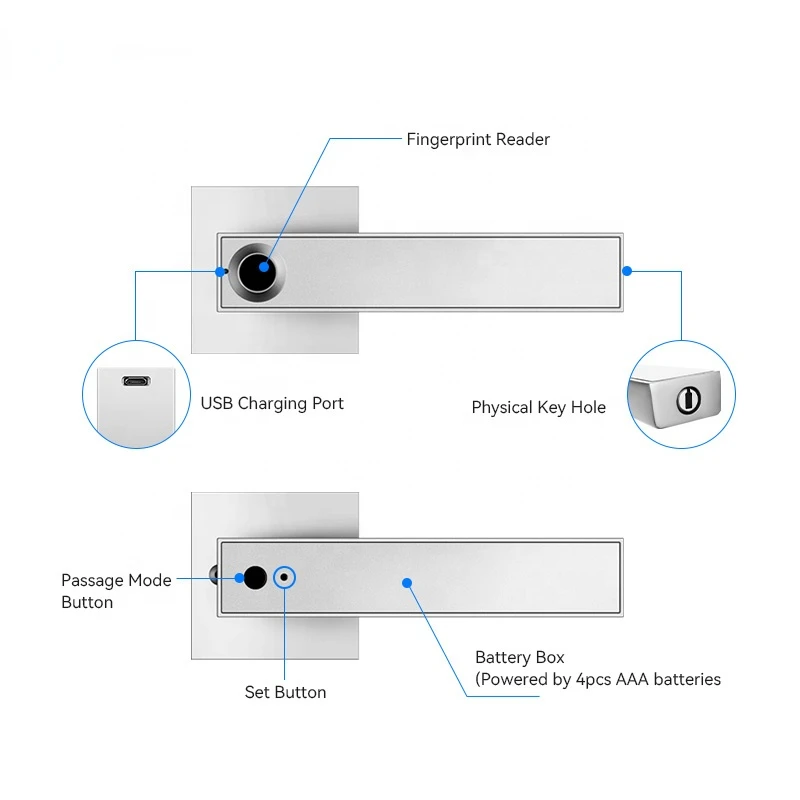 Fingerprint Reader

USB Charging Port

Physical Key Hole

Passage Mode Button

Set Button

Battery Box
(Powered by 4pcs AAA batteries