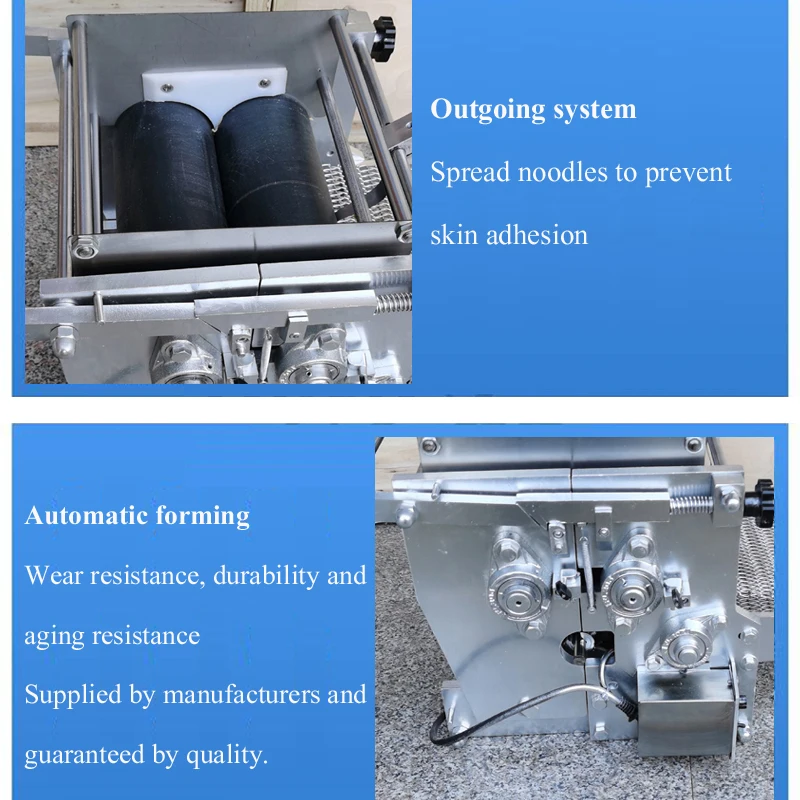 Outgoing system

Spread noodles to prevent skin adhesion

Automatic forming

Wear resistance, durability and aging resistance

Supplied by manufacturers and guaranteed by quality.