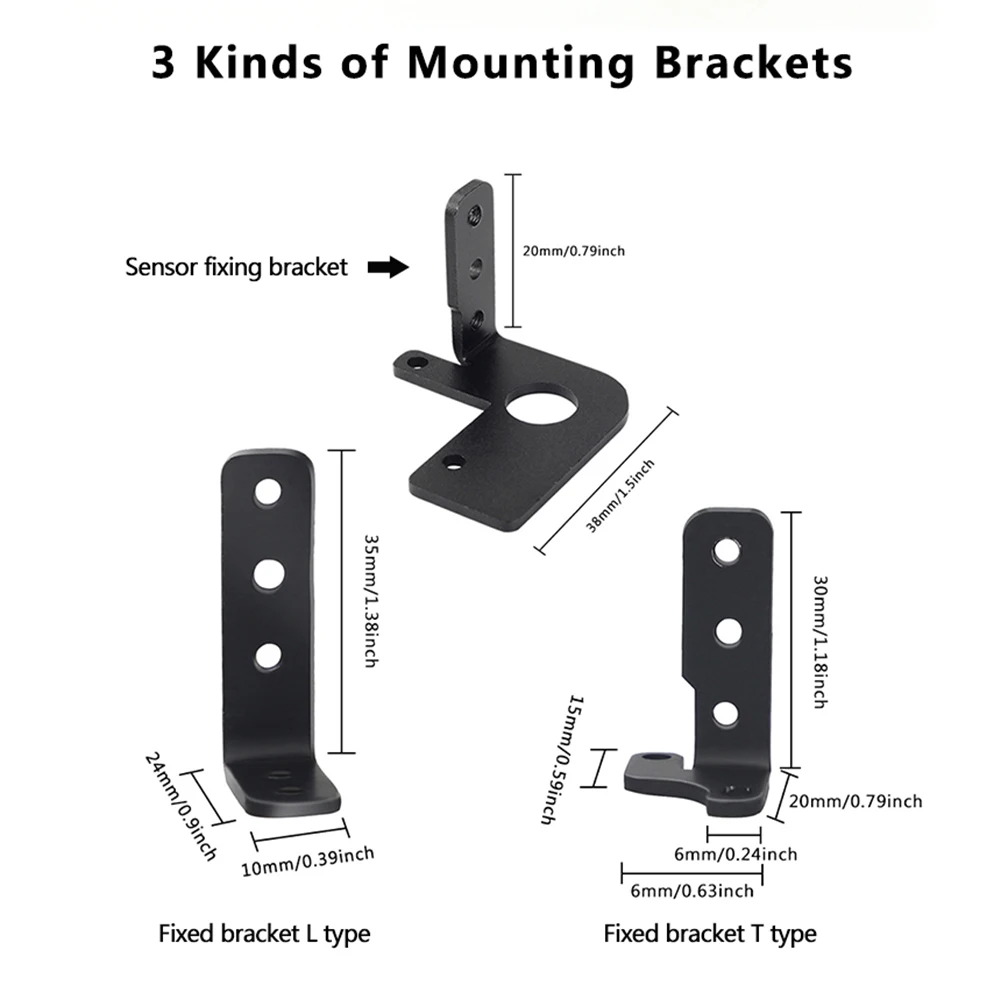 3 Kinds of Mounting Brackets

Sensor fixing bracket

20mm/0.79inch

38mm/1.5inch

35mm/1.38inch

24mm/0.9inch

10mm/0.39inch

Fixed bracket L type

30mm/1.18inch

15mm/0.59inch

20mm/0.79inch

6mm/0.24inch

6mm/0.63inch

Fixed bracket T type