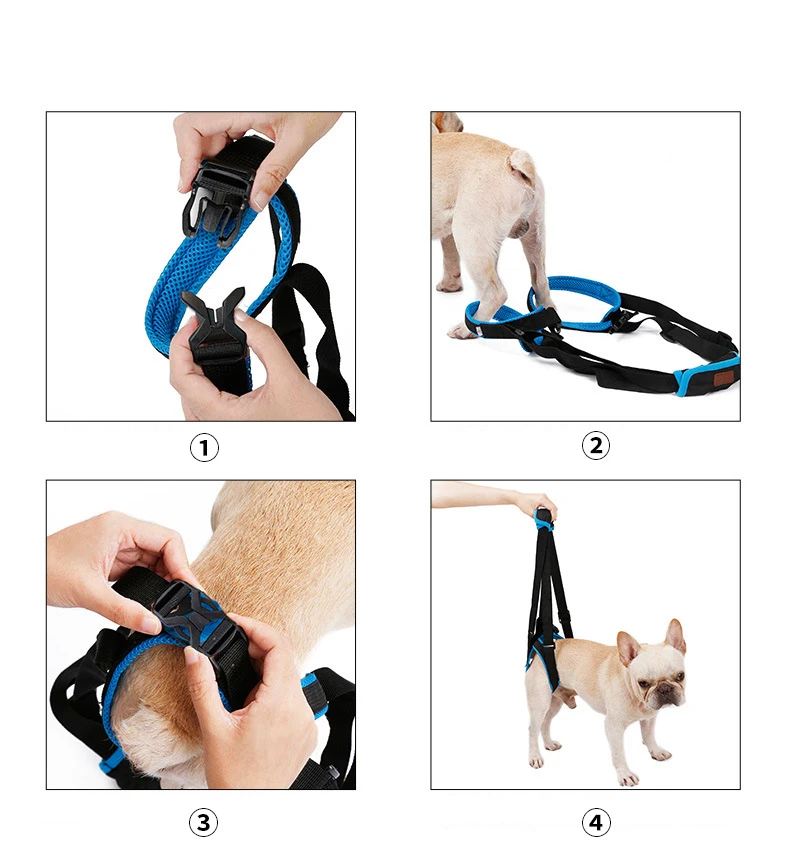 ①

②

③

④