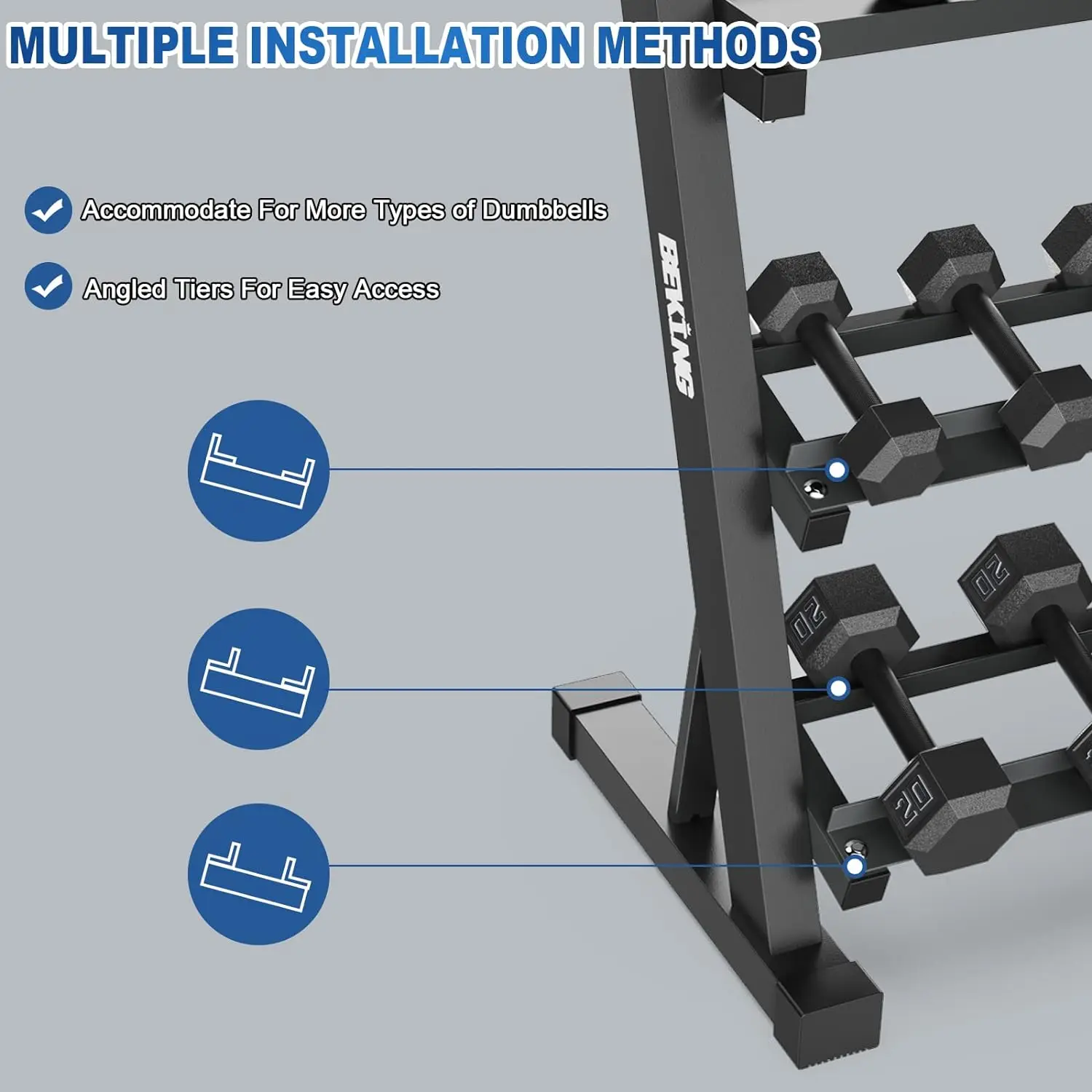 MULTIPLE INSTALLATION METHODS

Accommodate For More Types of Dumbbells

Angled Tiers For Easy Access

BEKING

20

20

20