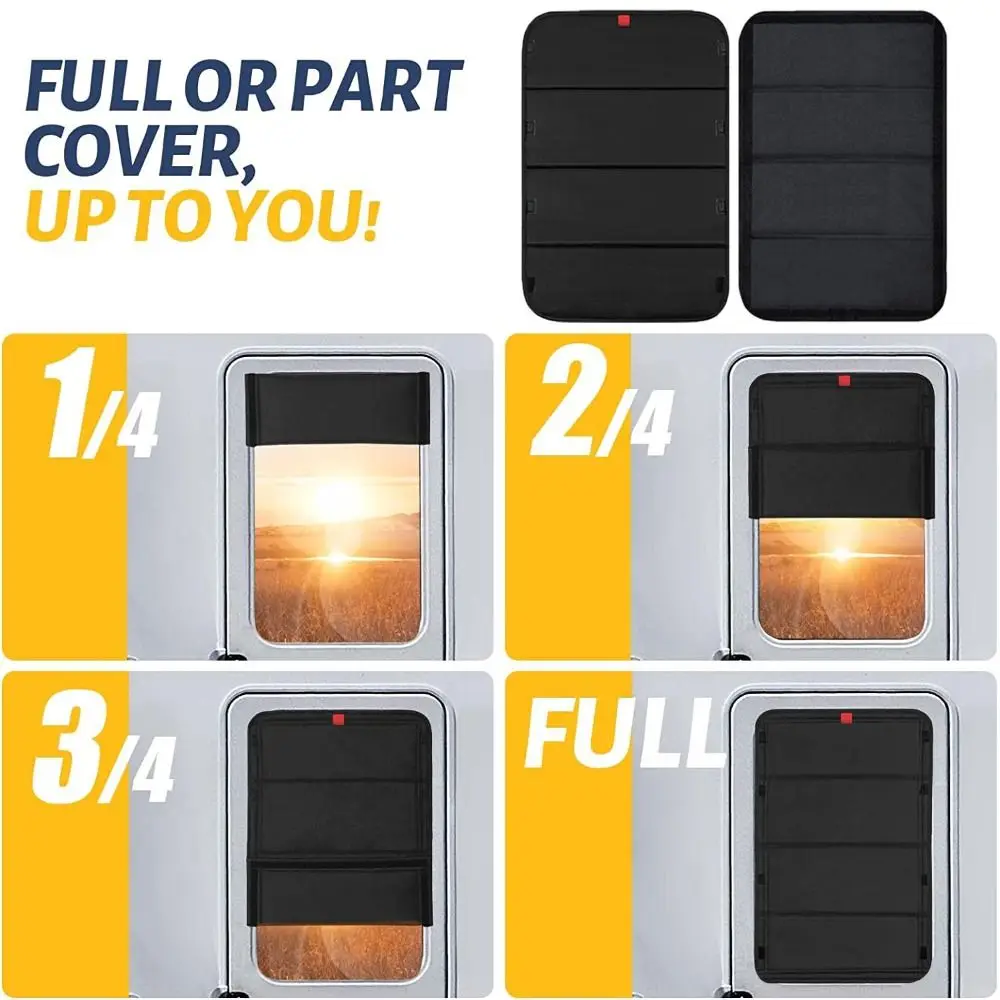 FULL OR PART COVER, UP TO YOU!

1/4

2/4

3/4

FULL