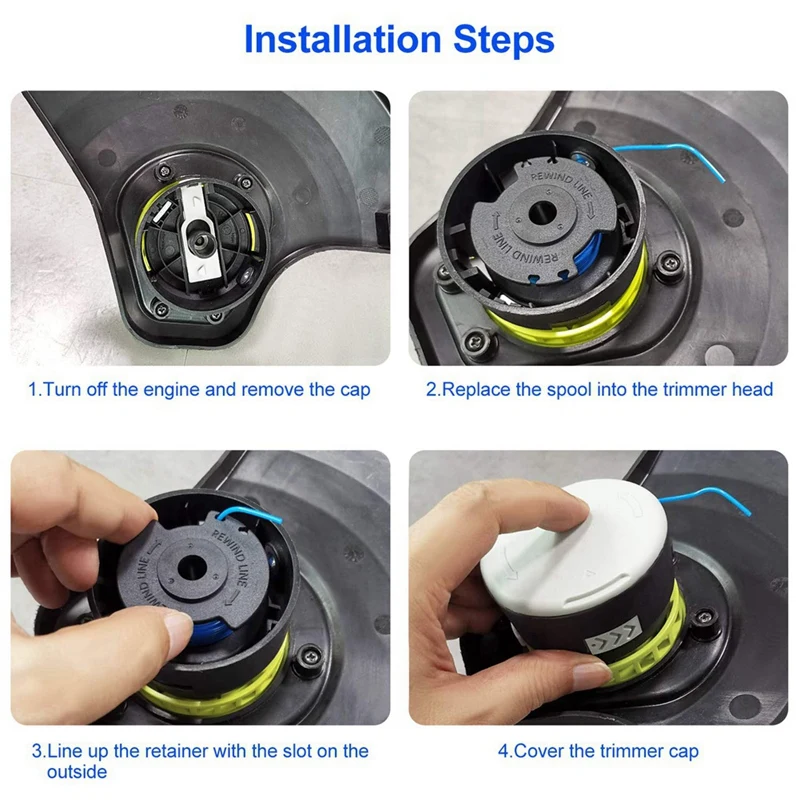 Installation Steps

REWIND LINE

REWIND LINE

1.Turn off the engine and remove the cap

2.Replace the spool into the trimmer head

REWIND LINE

REWIND LINE

3.Line up the retainer with the slot on the outside

4.Cover the trimmer cap