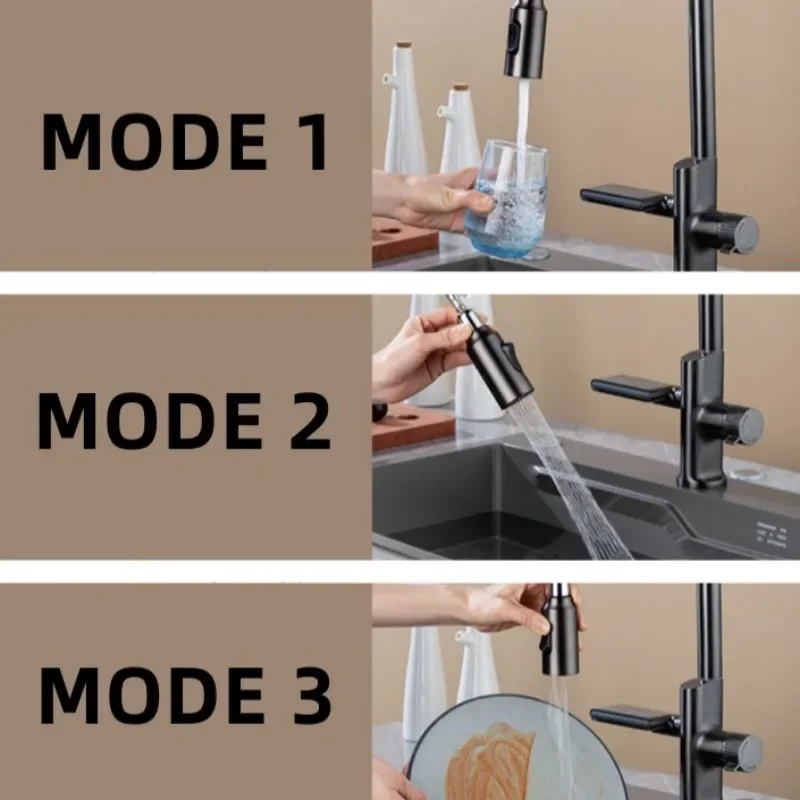 MODE 1

MODE 2

MODE 3