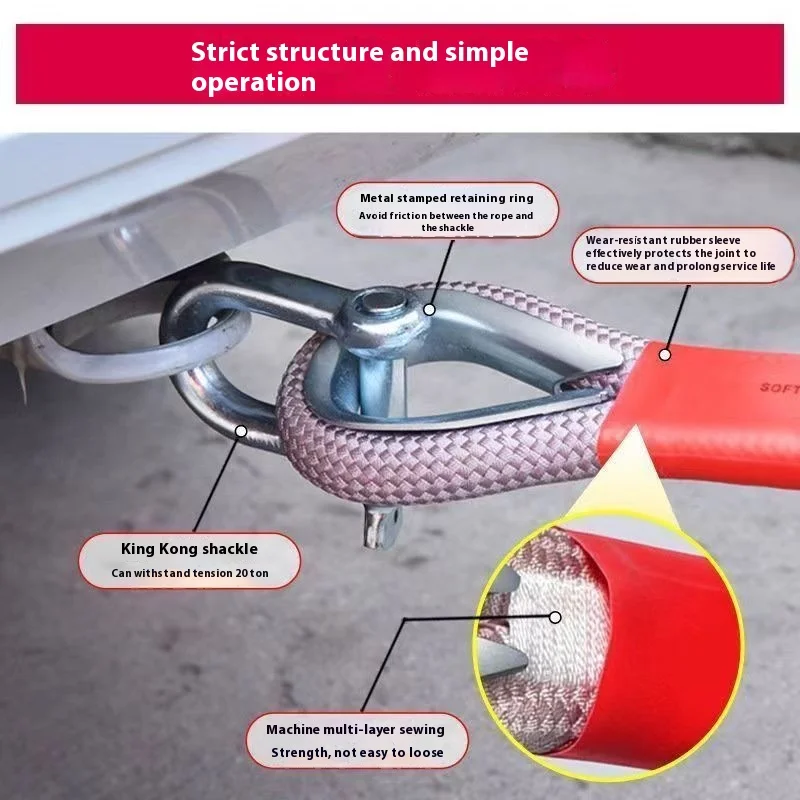 Strict structure and simple operation

Metal stamped retaining ring
Avoid friction between the rope and the shackle

Wear-resistant rubber sleeve effectively protects the joint to reduce wear and prolong service life

SOFT

King Kong shackle
Can withstand tension 20 ton

Machine multi-layer sewing
Strength, not easy to loose