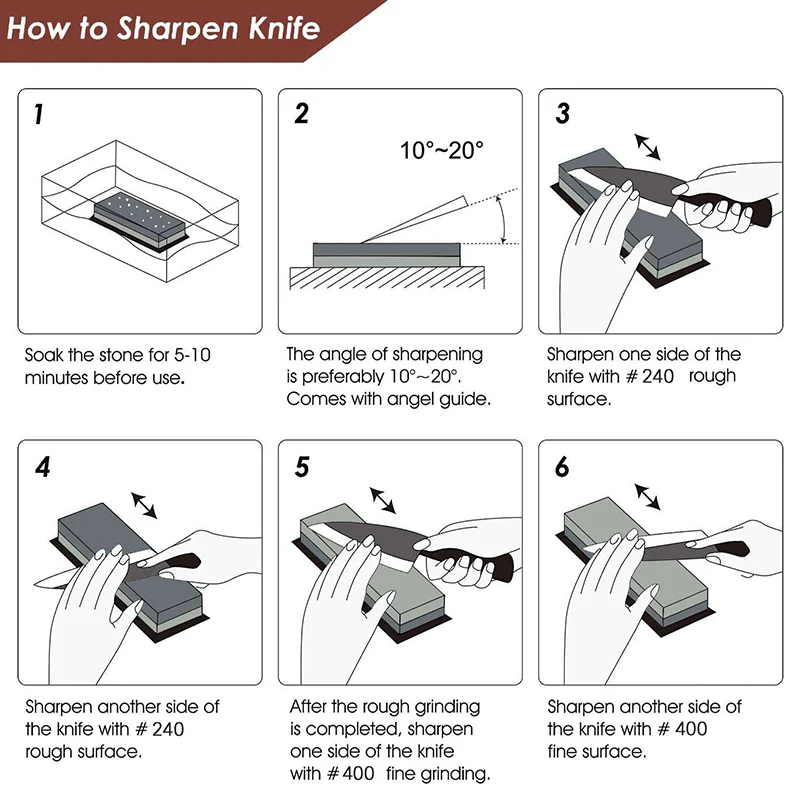 How to Sharpen Knife

1

Soak the stone for 5-10 minutes before use.

2

10°~20°

The angle of sharpening is preferably 10°~20°. Comes with angel guide.

3

Sharpen one side of the knife with # 240 rough surface.

4

Sharpen another side of the knife with # 240 rough surface.

5

After the rough grinding is completed, sharpen one side of the knife with # 400 fine grinding.

6

Sharpen another side of the knife with # 400 fine surface.