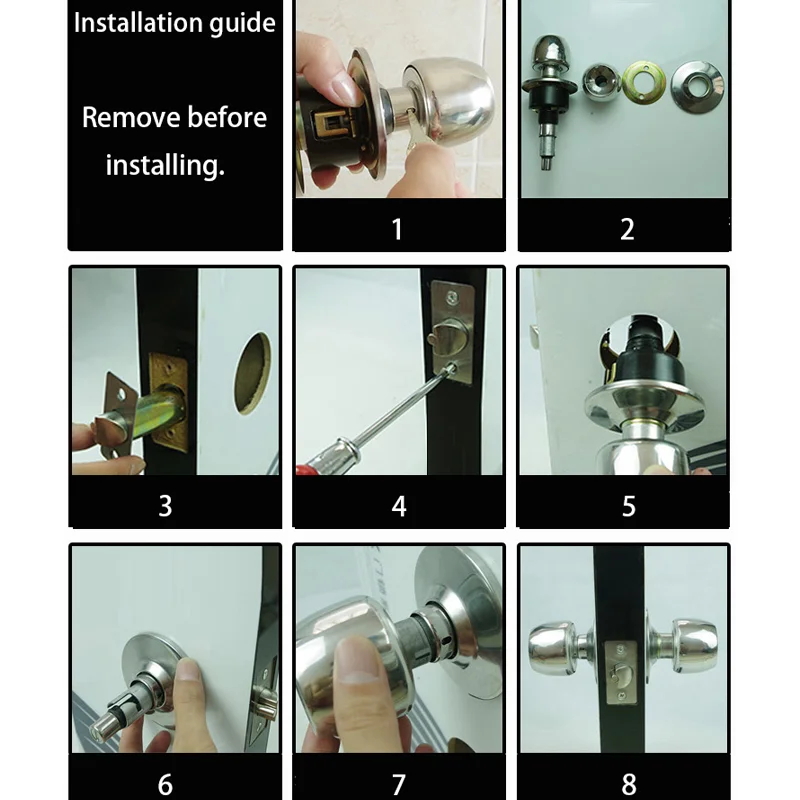 Installation guide

Remove before installing.

1

2

3

4

5

6

7

8