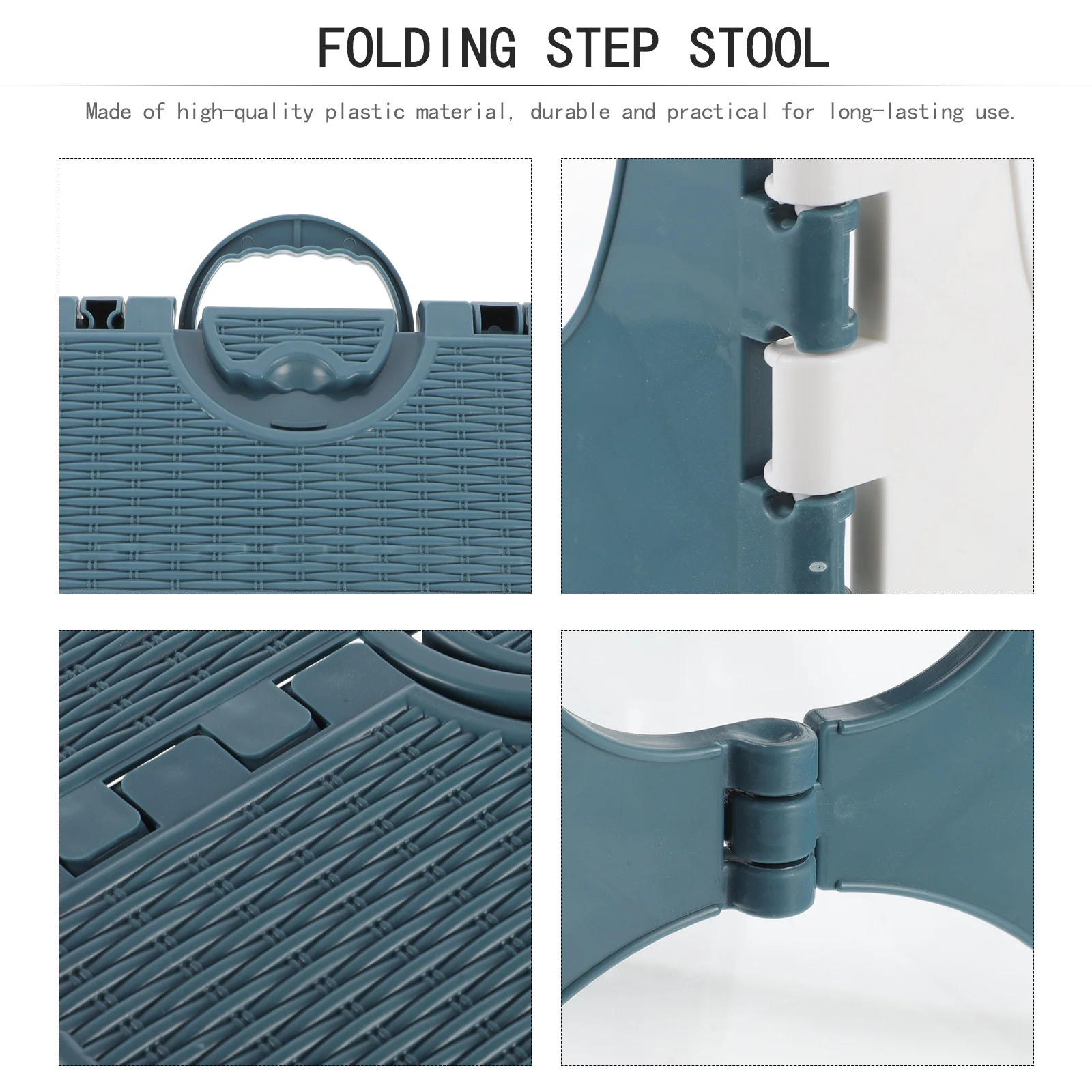 FOLDING STEP STOOL

Made of high-quality plastic material, durable and practical for long-lasting use.