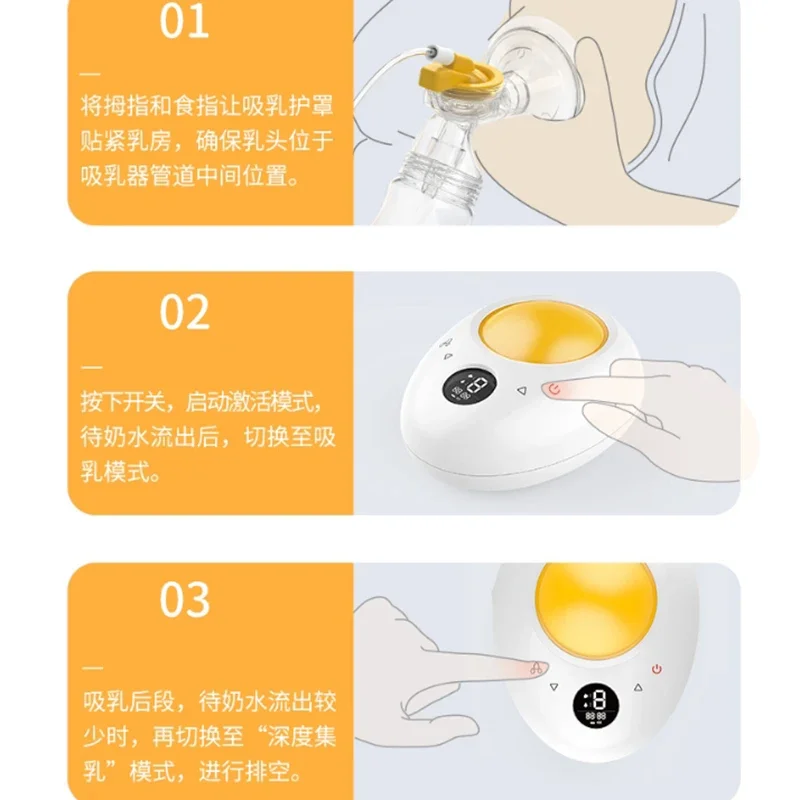 01

—

将拇指和食指让吸乳护罩贴紧乳房，确保乳头位于吸乳器管道中间位置。

02

—

按下开关，启动激活模式，待奶水流出后，切换至吸乳模式。

03

—

吸乳后段，待奶水流出较少时，再切换至“深度集乳”模式，进行排空。