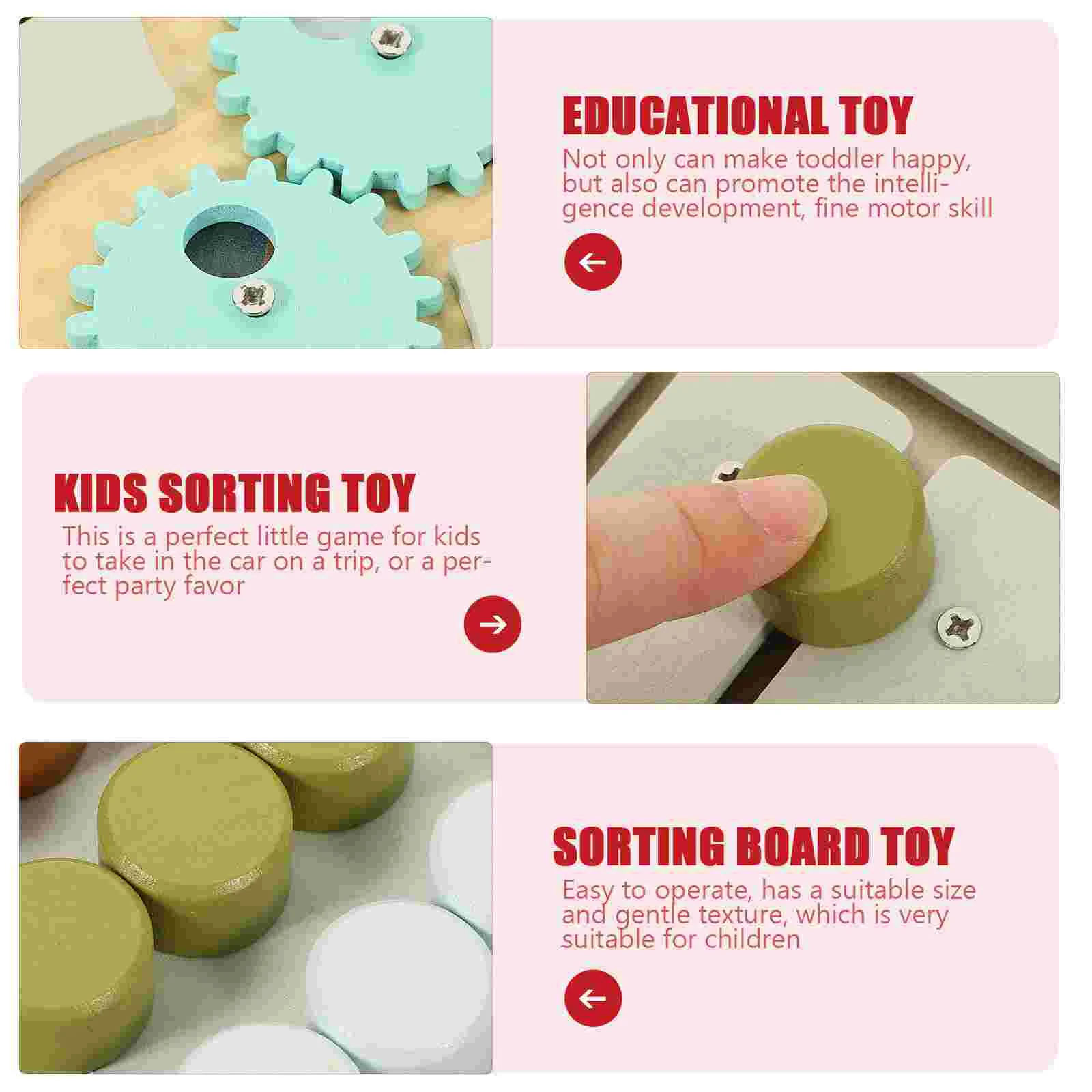 EDUCATIONAL TOY

Not only can make toddler happy, but also can promote the intelligence development, fine motor skill

KIDS SORTING TOY

This is a perfect little game for kids to take in the car on a trip, or a perfect party favor

SORTING BOARD TOY

Easy to operate, has a suitable size and gentle texture, which is very suitable for children