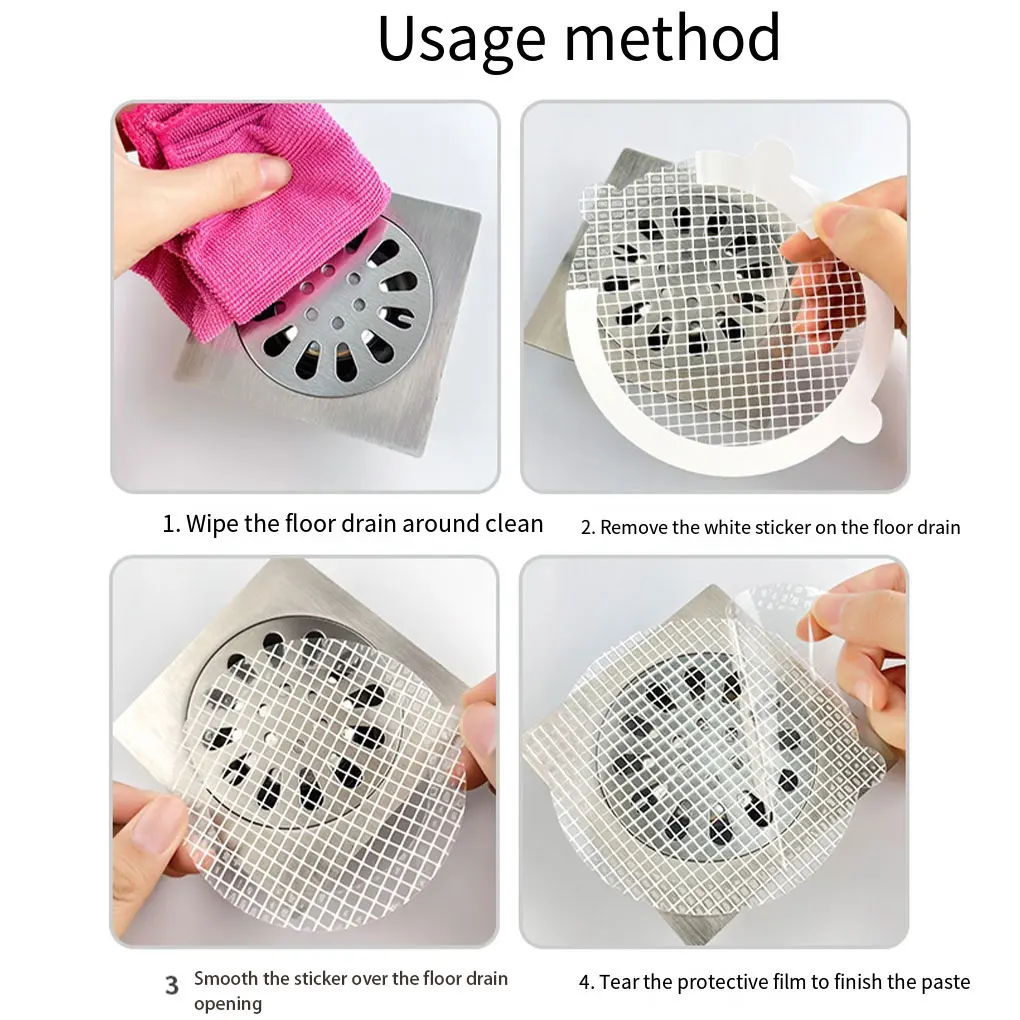 Usage method

1. Wipe the floor drain around clean

2. Remove the white sticker on the floor drain

3 Smooth the sticker over the floor drain opening

4. Tear the protective film to finish the paste