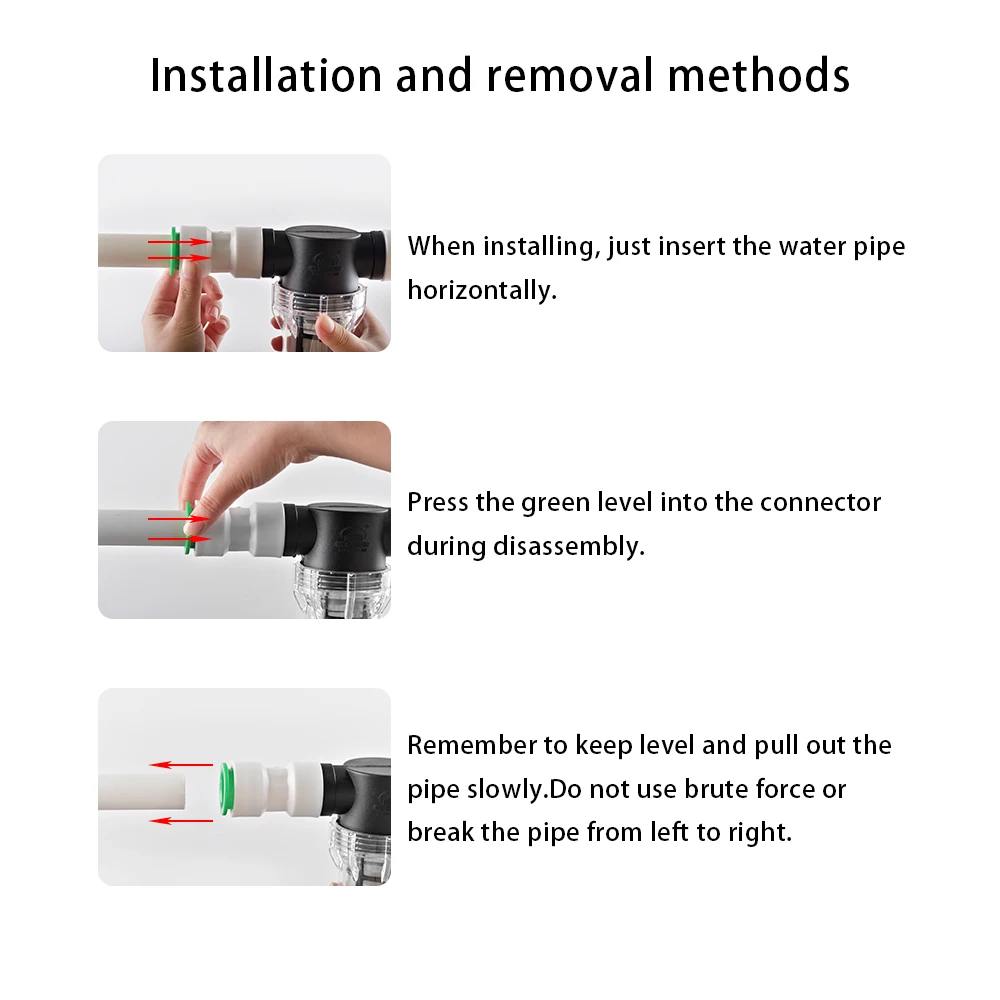 Installation and removal methods

When installing, just insert the water pipe horizontally.

Press the green level into the connector during disassembly.

Remember to keep level and pull out the pipe slowly.Do not use brute force or break the pipe from left to right.