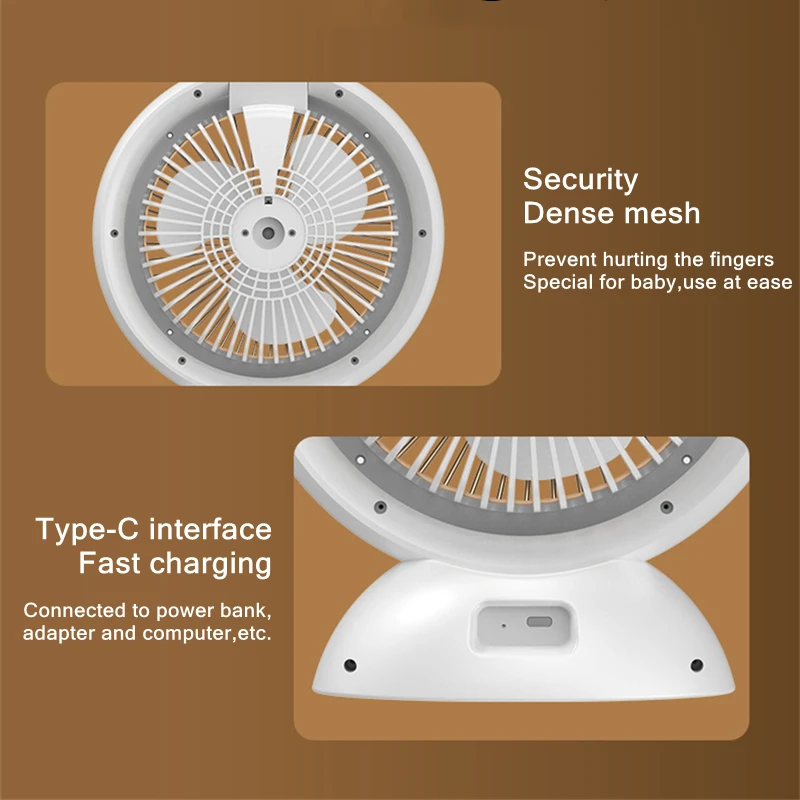 Security
Dense mesh

Prevent hurting the fingers
Special for baby,use at ease

Type-C interface
Fast charging

Connected to power bank,
adapter and computer,etc.