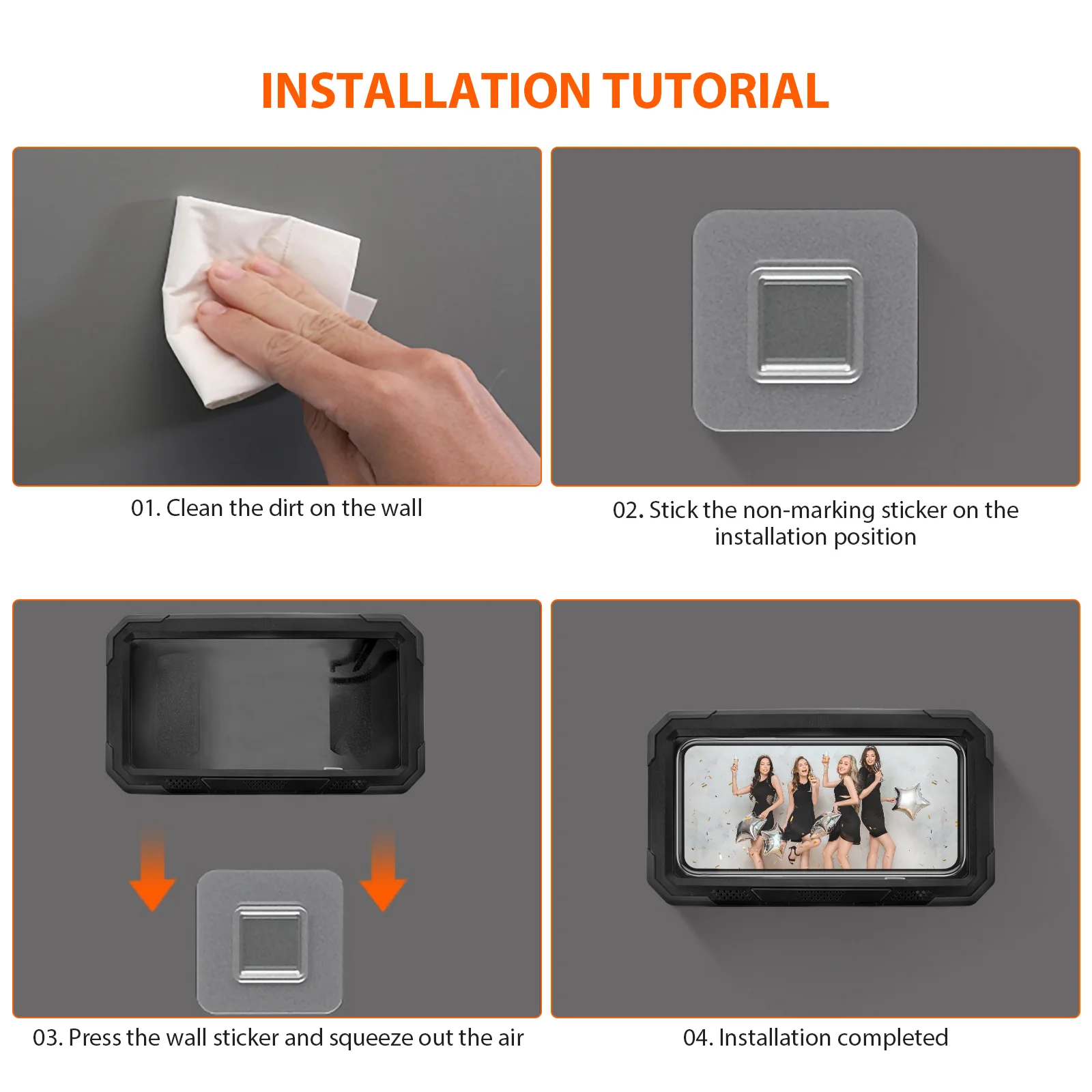 INSTALLATION TUTORIAL

01. Clean the dirt on the wall

02. Stick the non-marking sticker on the installation position

03. Press the wall sticker and squeeze out the air

04. Installation completed