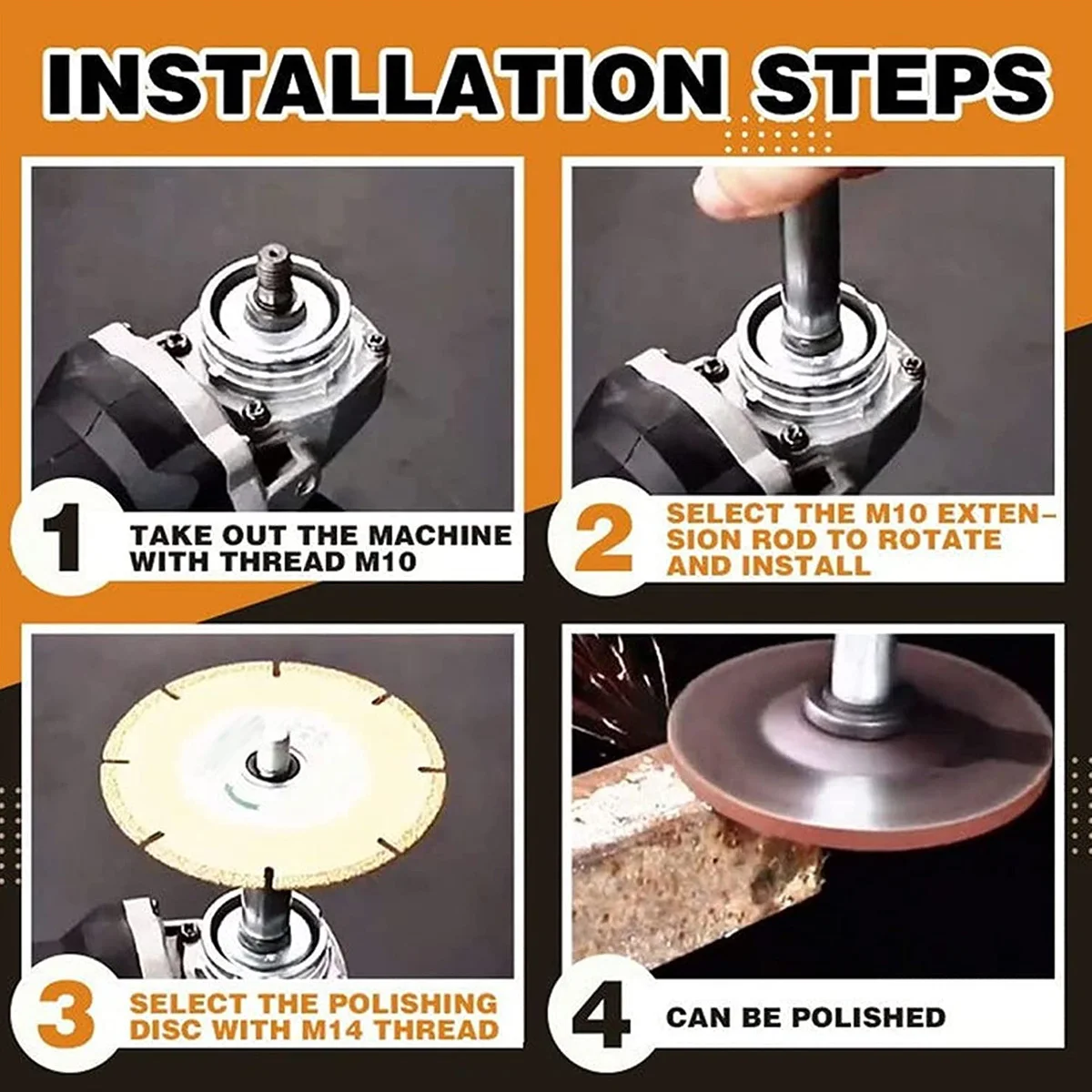 INSTALLATION STEPS

1 TAKE OUT THE MACHINE WITH THREAD M10

2 SELECT THE M10 EXTENSION ROD TO ROTATE AND INSTALL

3 SELECT THE POLISHING DISC WITH M14 THREAD

4 CAN BE POLISHED