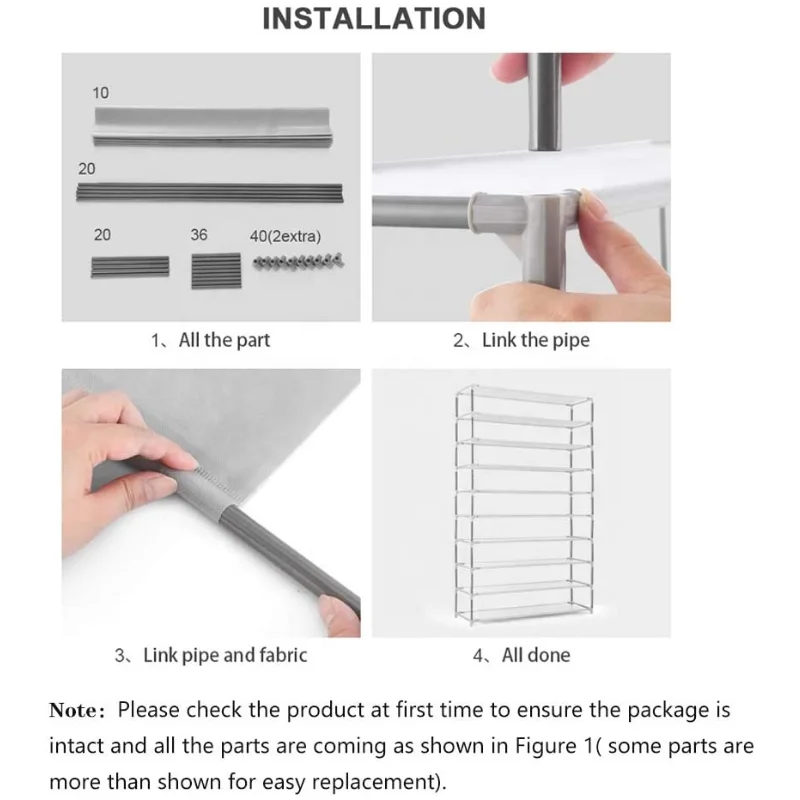 INSTALLATION

10

20

20

36

40(2extra)

1、All the part

2、Link the pipe

3、Link pipe and fabric

4、All done

Note: Please check the product at first time to ensure the package is intact and all the parts are coming as shown in Figure 1( some parts are more than shown for easy replacement).