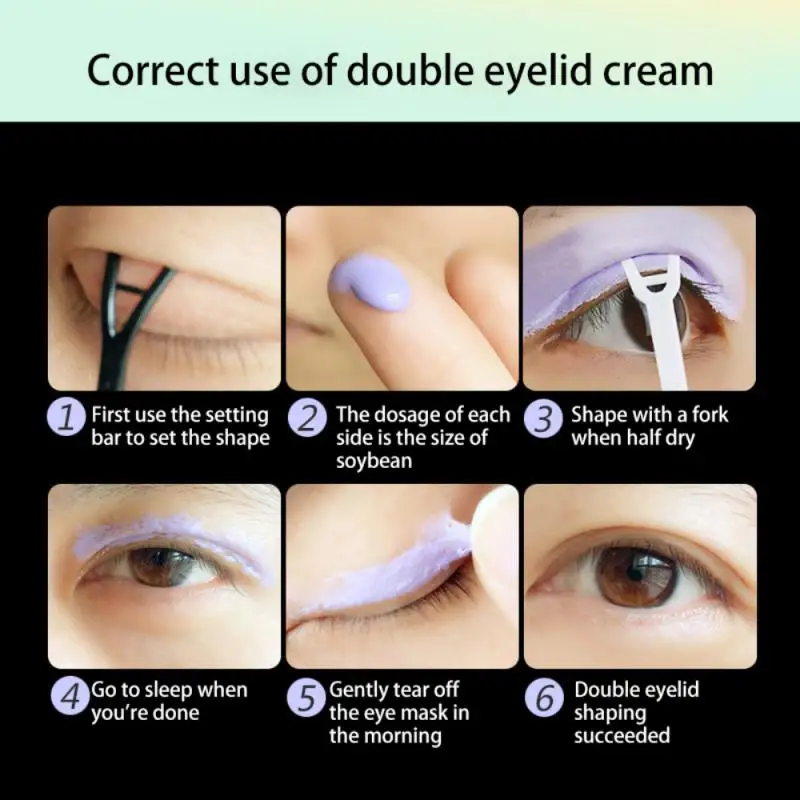 Correct use of double eyelid cream

1 First use the setting bar to set the shape

2 The dosage of each side is the size of soybean

3 Shape with a fork when half dry

4 Go to sleep when you're done

5 Gently tear off the eye mask in the morning

6 Double eyelid shaping succeeded