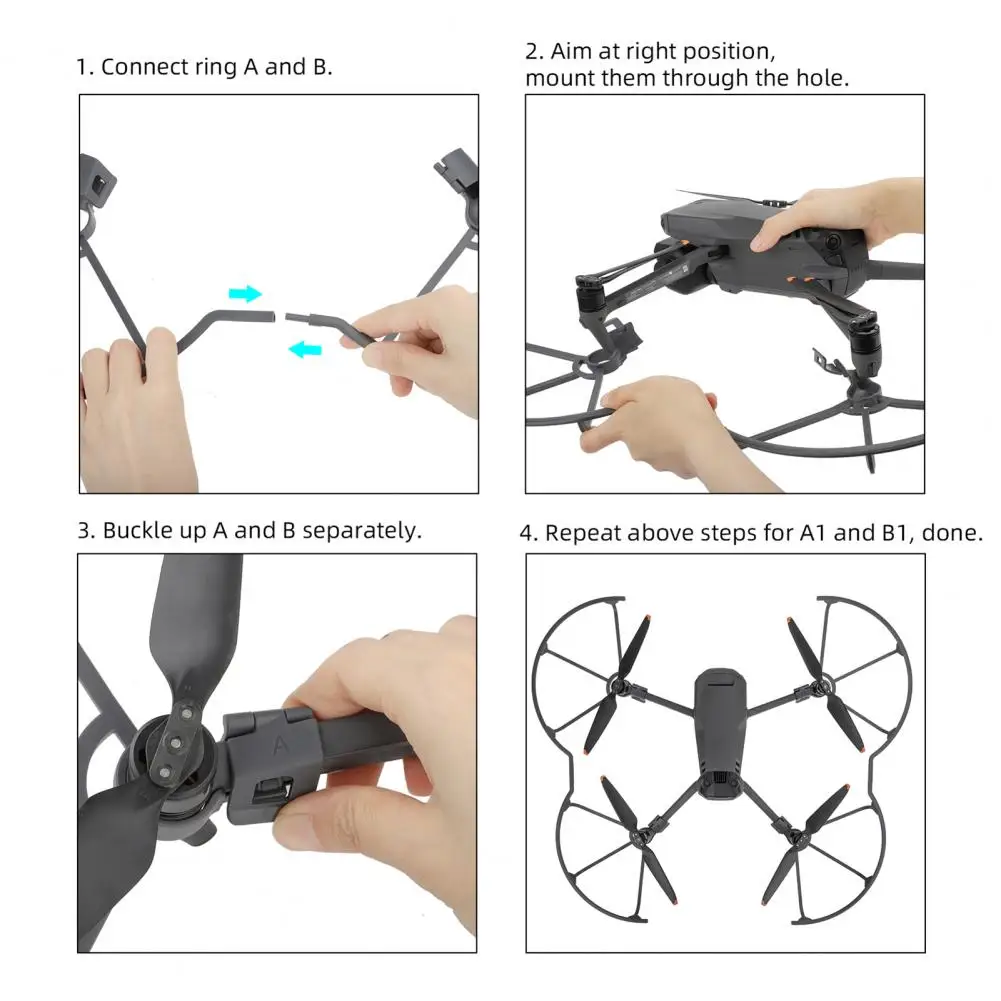 1. Connect ring A and B.

2. Aim at right position, mount them through the hole.

3. Buckle up A and B separately.

A

4. Repeat above steps for A1 and B1, done.