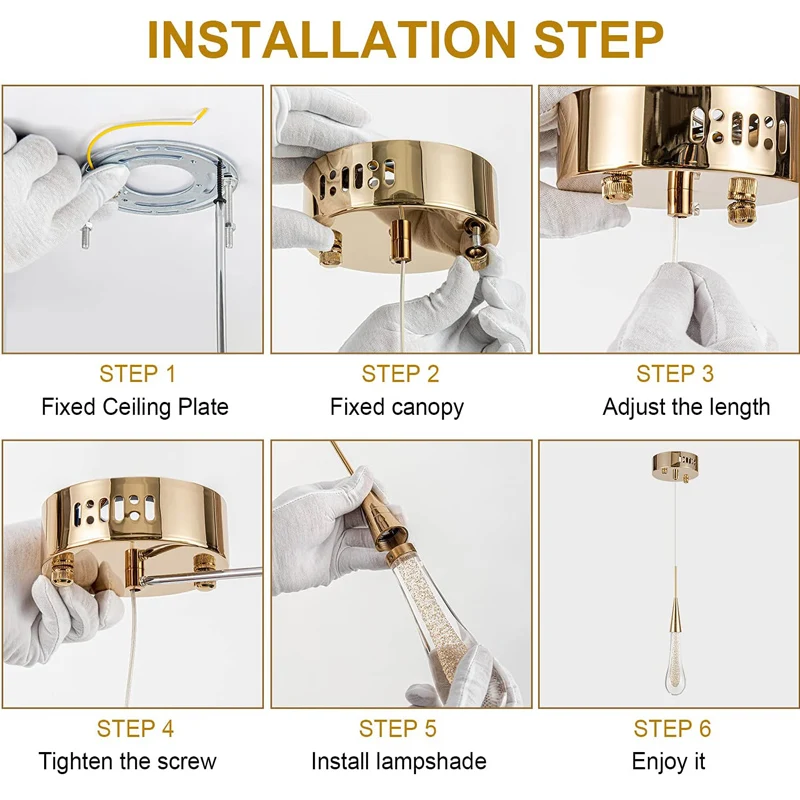 INSTALLATION STEP

STEP 1
Fixed Ceiling Plate

STEP 2
Fixed canopy

STEP 3
Adjust the length

STEP 4
Tighten the screw

STEP 5
Install lampshade

STEP 6
Enjoy it