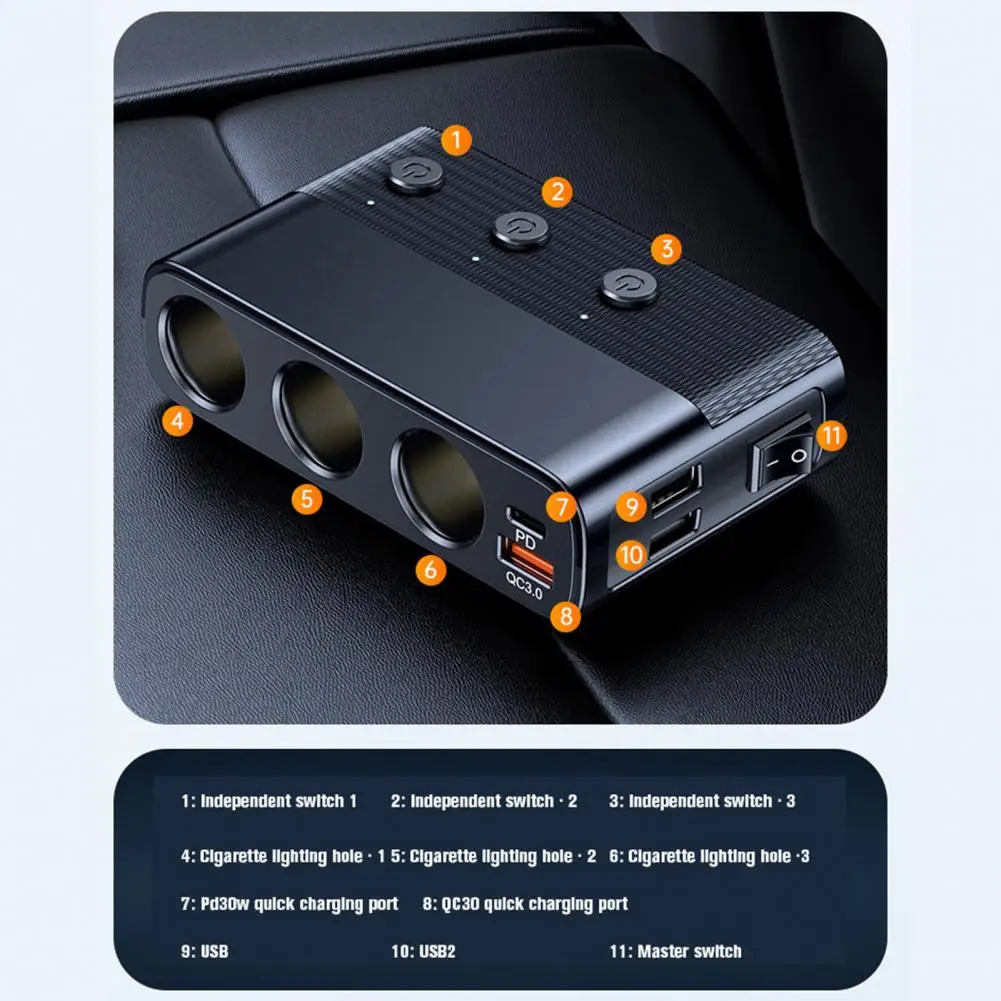 1
2
3
4
5
6
7
8
9
10
11
PD
QC3.0

1: Independent switch 1 2: Independent switch · 2 3: Independent switch · 3

4: Cigarette lighting hole · 1 5: Cigarette lighting hole · 2 6: Cigarette lighting hole ·3

7: Pd30w quick charging port 8: QC30 quick charging port

9: USB 10: USB2 11: Master switch